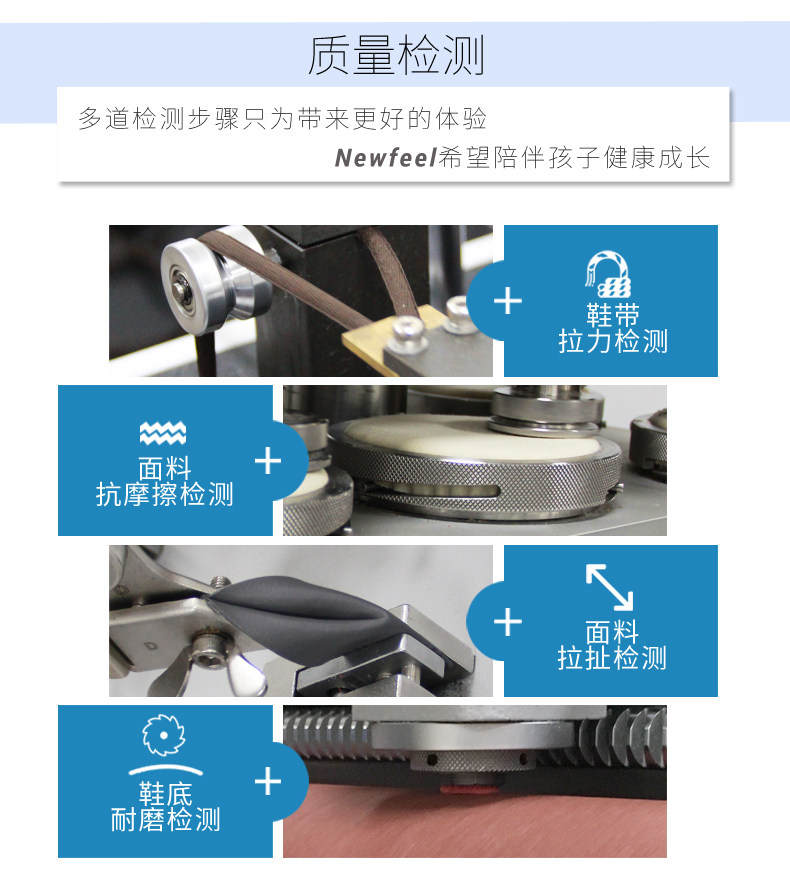 质量检测

多道检测步骤只为带来更好的体验

Newfeel希望陪伴孩子健康成长

+

鞋带
拉力检测

面料
抗摩擦检测

+

+

面料
拉扯检测

鞋底
耐磨检测

+