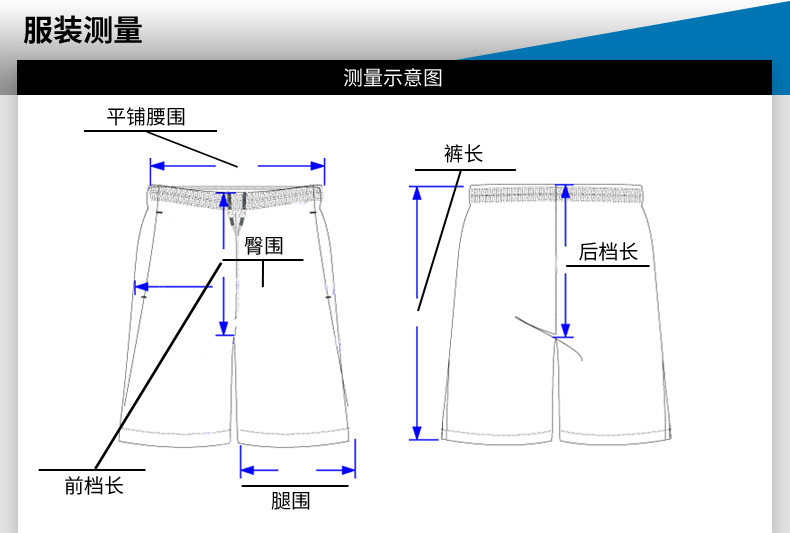 服装测量

测量示意图

平铺腰围

臀围

前档长

腿围

裤长

后档长