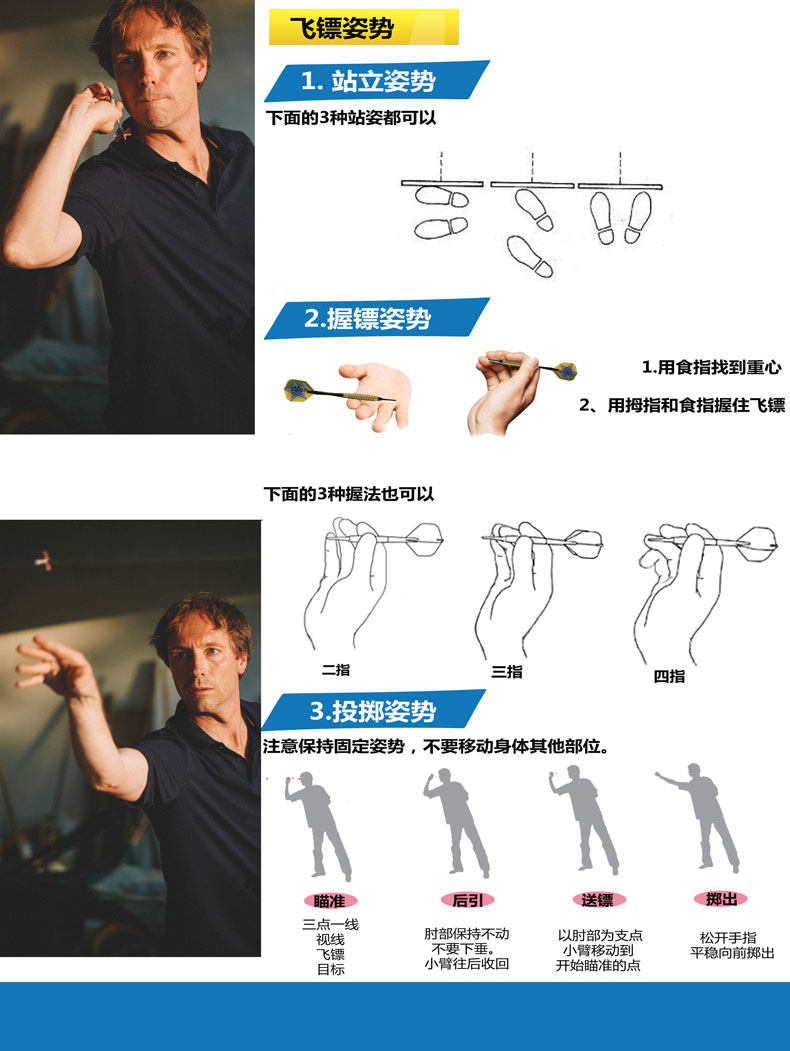 飞镖姿势

1. 站立姿势

下面的3种站姿都可以

2.握镖姿势

1.用食指找到重心

2、用拇指和食指握住飞镖

下面的3种握法也可以

二指

三指

四指

3.投掷姿势

注意保持固定姿势，不要移动身体其他部位。

瞄准
三点一线
视线
飞镖
目标

后引
肘部保持不动
不要下垂。
小臂往后收回

送镖
以肘部为支点
小臂移动到
开始瞄准的点

掷出
松开手指
平稳向前掷出