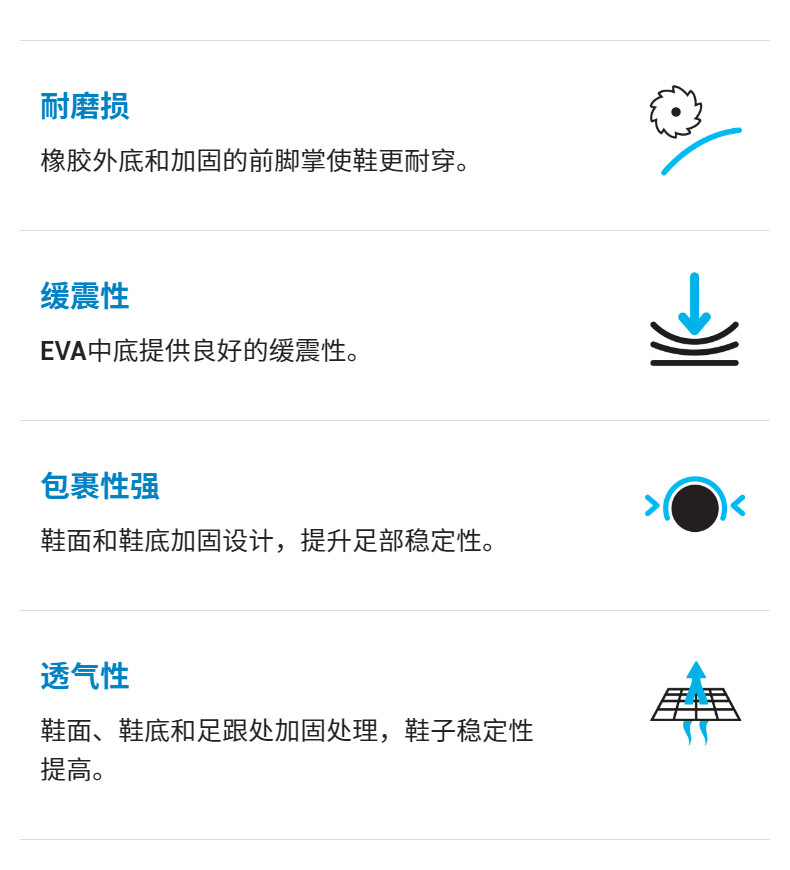 耐磨损

橡胶外底和加固的前脚掌使鞋更耐穿。

缓震性

EVA中底提供良好的缓震性。

包裹性强

鞋面和鞋底加固设计，提升足部稳定性。

透气性

鞋面、鞋底和足跟处加固处理，鞋子稳定性提高。