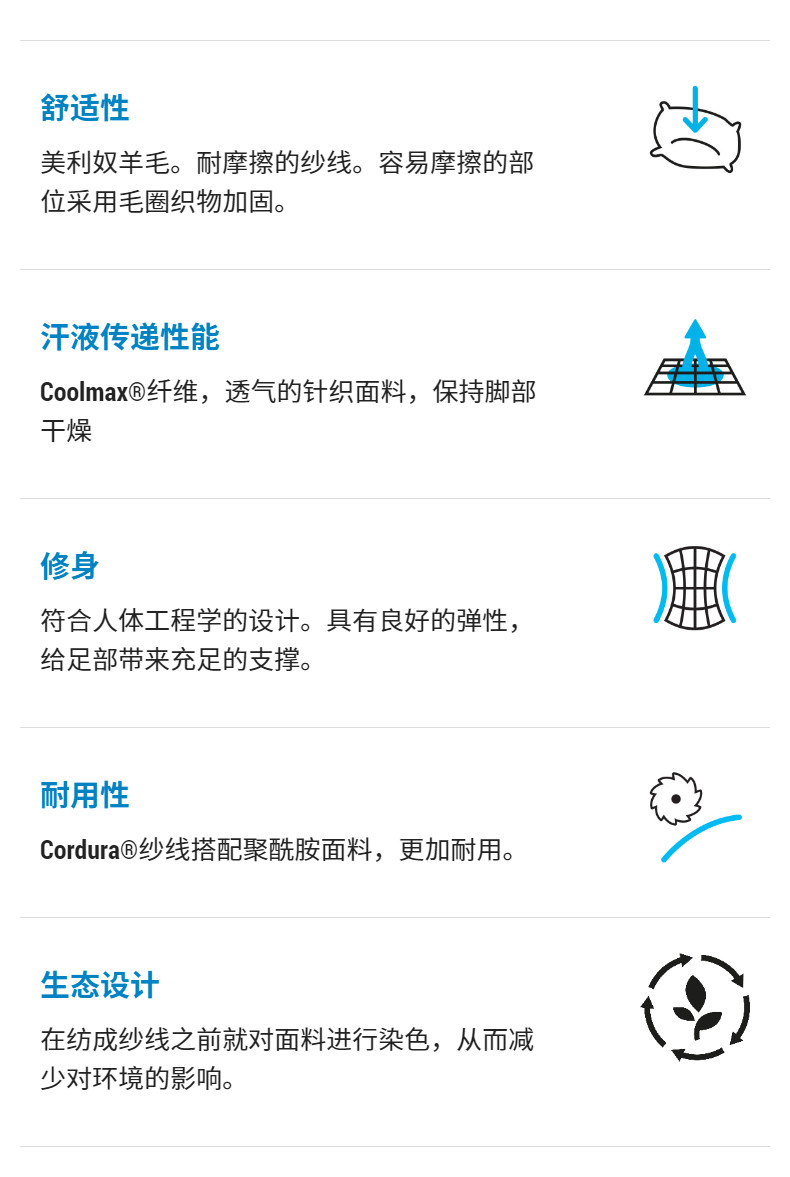 舒适性

美利奴羊毛。耐摩擦的纱线。容易摩擦的部位采用毛圈织物加固。

汗液传递性能

Coolmax®纤维，透气的针织面料，保持脚部干燥

修身

符合人体工程学的设计。具有良好的弹性，给足部带来充足的支撑。

耐用性

Cordura®纱线搭配聚酰胺面料，更加耐用。

生态设计

在纺成纱线之前就对面料进行染色，从而减少对环境的影响。