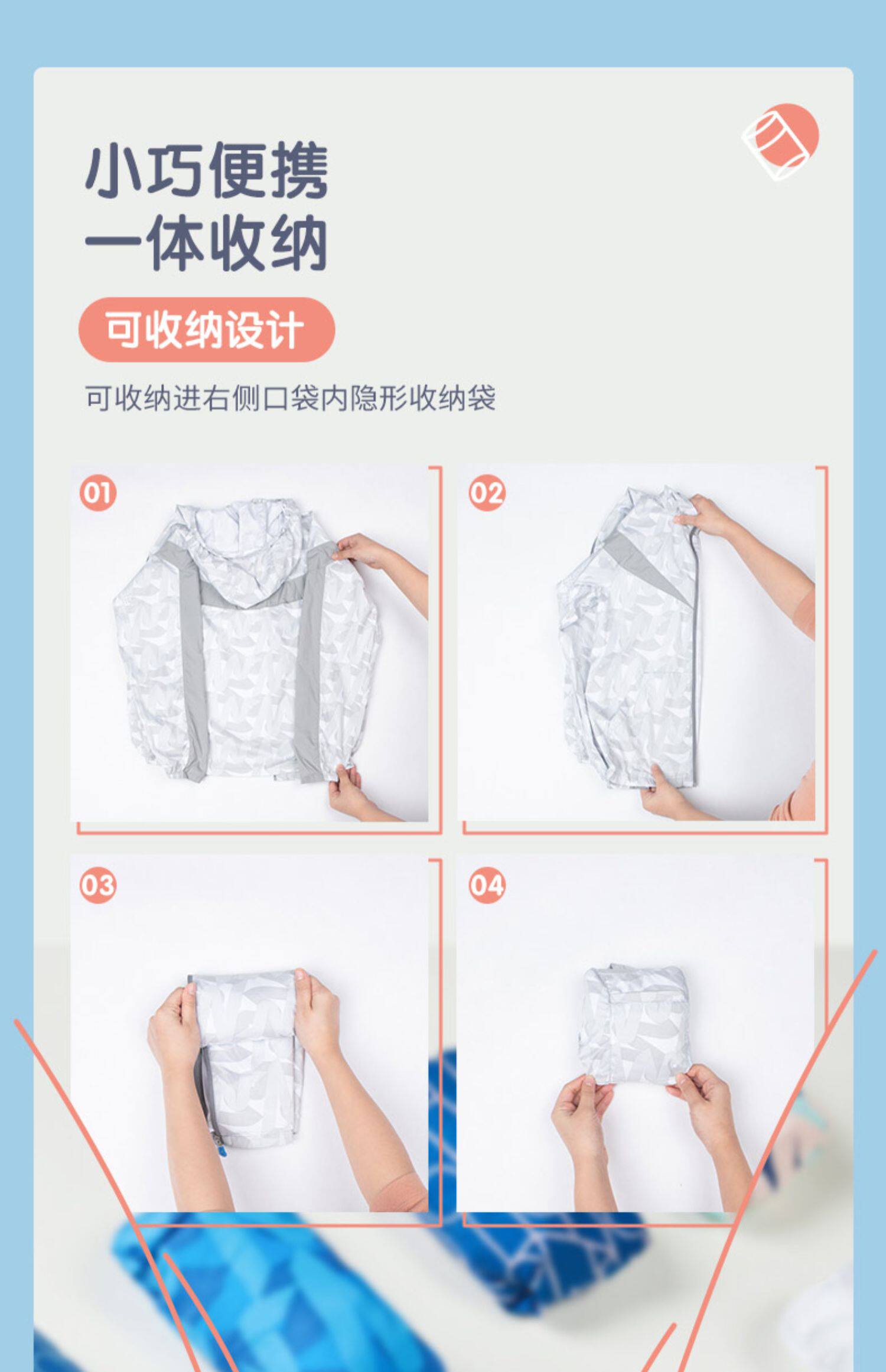 小巧便携
一体收纳

可收纳设计

可收纳进右侧口袋内隐形收纳袋

01

02

03

04