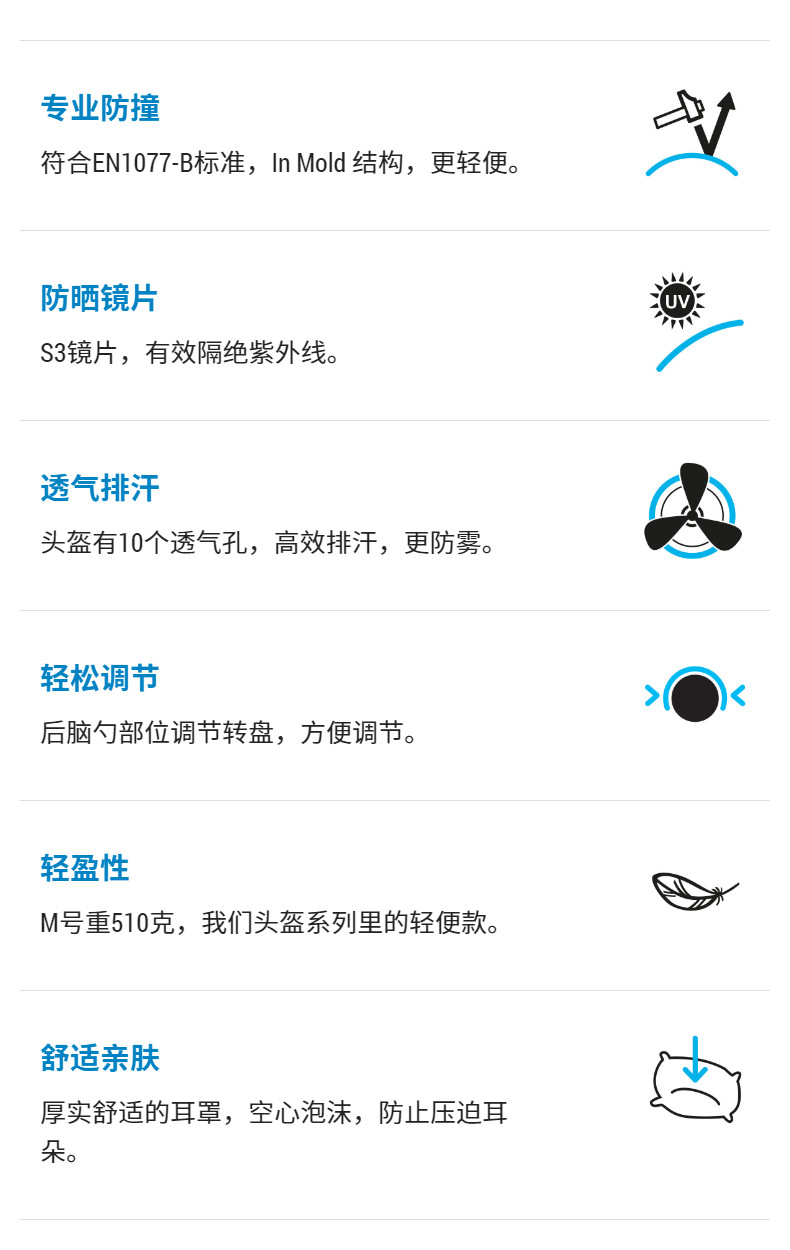 专业防撞

符合EN1077-B标准，In Mold 结构，更轻便。

防晒镜片

S3镜片，有效隔绝紫外线。

UV

透气排汗

头盔有10个透气孔，高效排汗，更防雾。

轻松调节

后脑勺部位调节转盘，方便调节。

轻盈性

M号重510克，我们头盔系列里的轻便款。

舒适亲肤

厚实舒适的耳罩，空心泡沫，防止压迫耳朵。