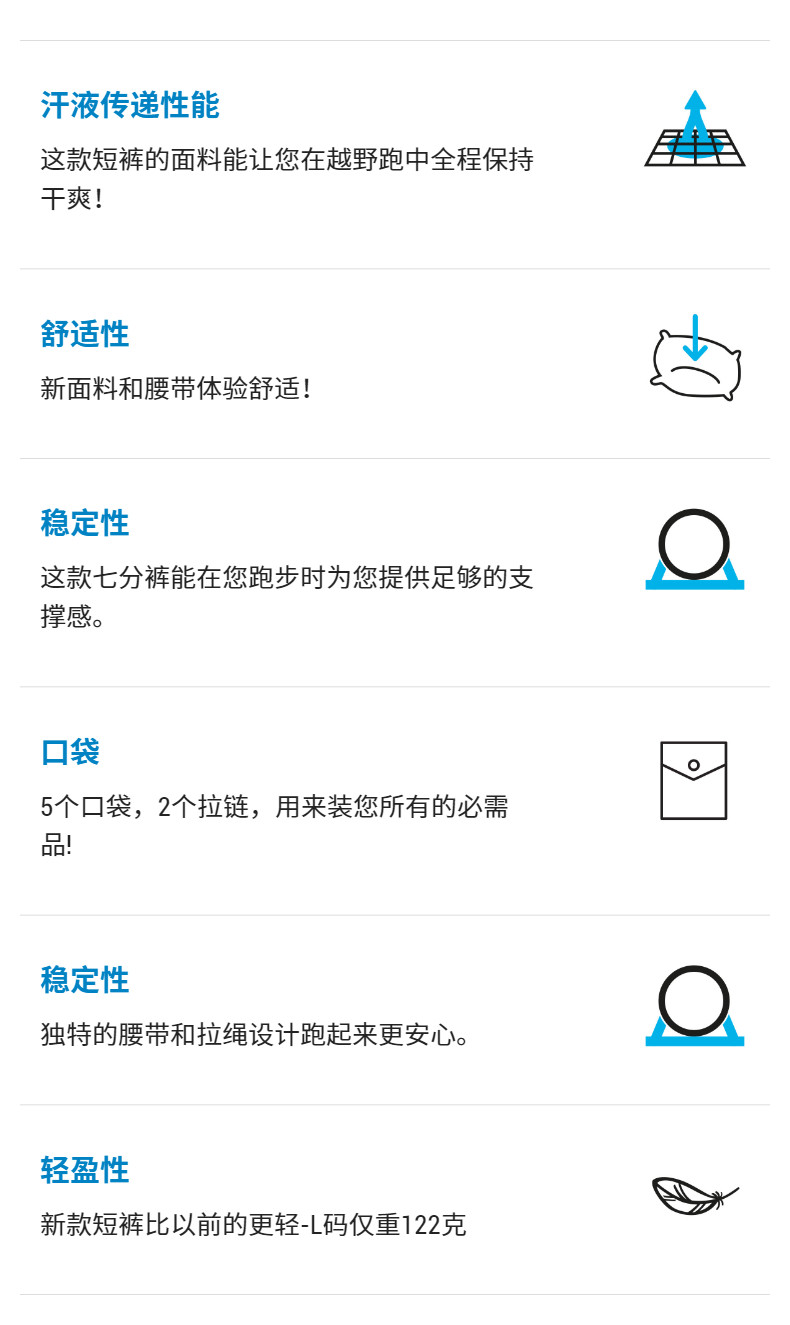 汗液传递性能

这款短裤的面料能让您在越野跑中全程保持干爽！

舒适性

新面料和腰带体验舒适！

稳定性

这款七分裤能在您跑步时为您提供足够的支撑感。

口袋

5个口袋，2个拉链，用来装您所有的必需品!

稳定性

独特的腰带和拉绳设计跑起来更安心。

轻盈性

新款短裤比以前的更轻-L码仅重122克