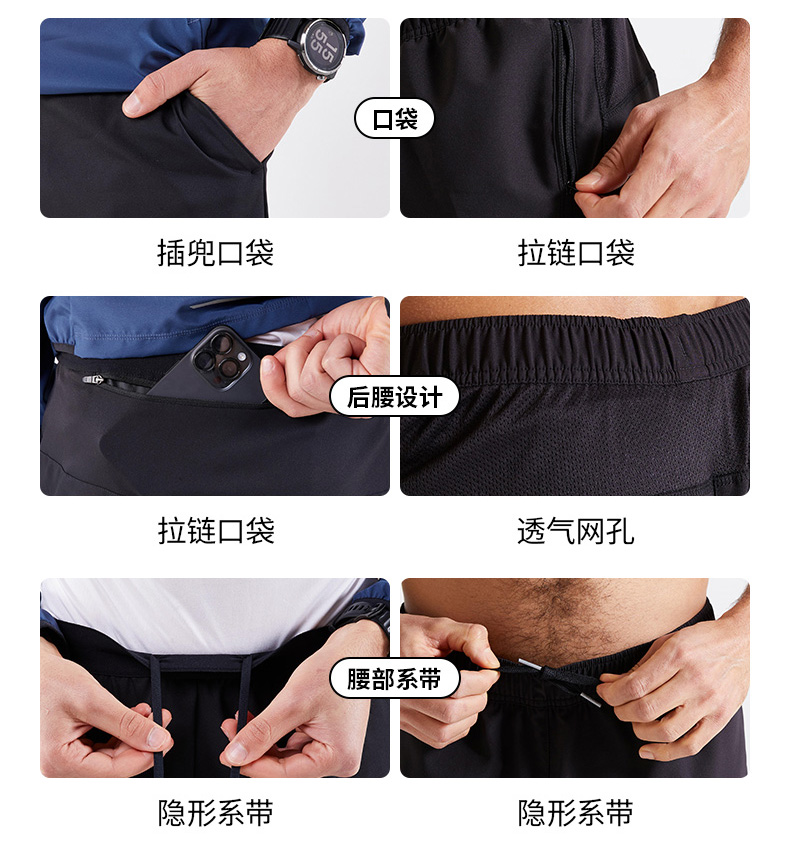 口袋

插兜口袋

拉链口袋

后腰设计

拉链口袋

透气网孔

腰部系带

隐形系带

隐形系带