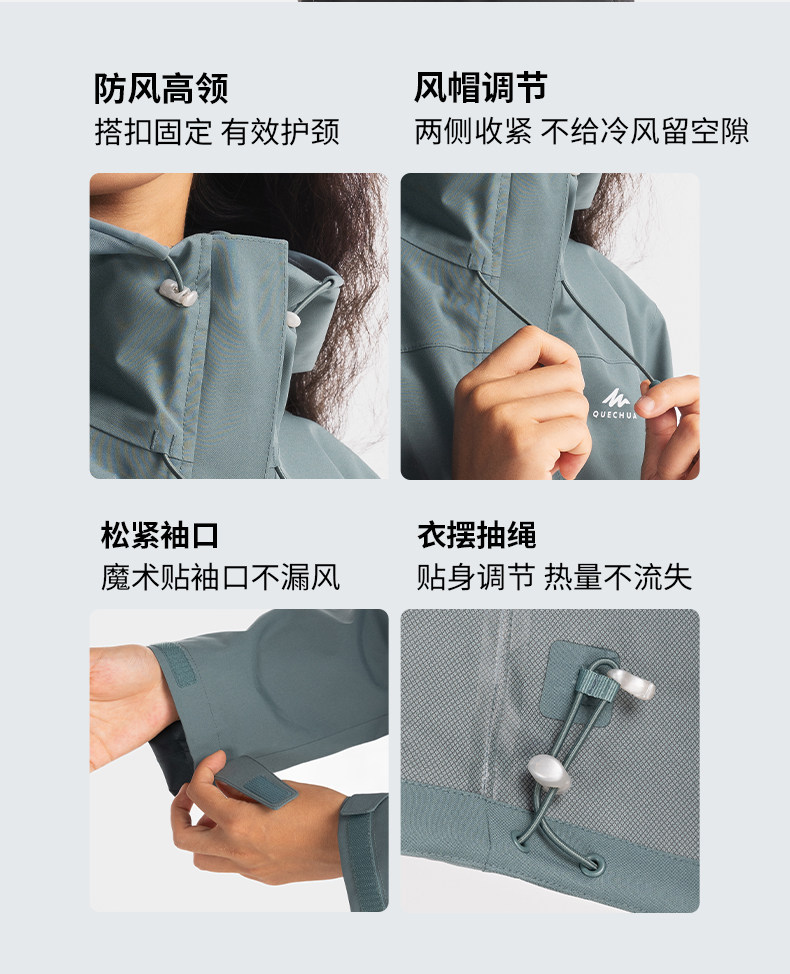 防风高领
搭扣固定 有效护颈

风帽调节
两侧收紧 不给冷风留空隙

QUECHUA

松紧袖口
魔术贴袖口不漏风

衣摆抽绳
贴身调节 热量不流失