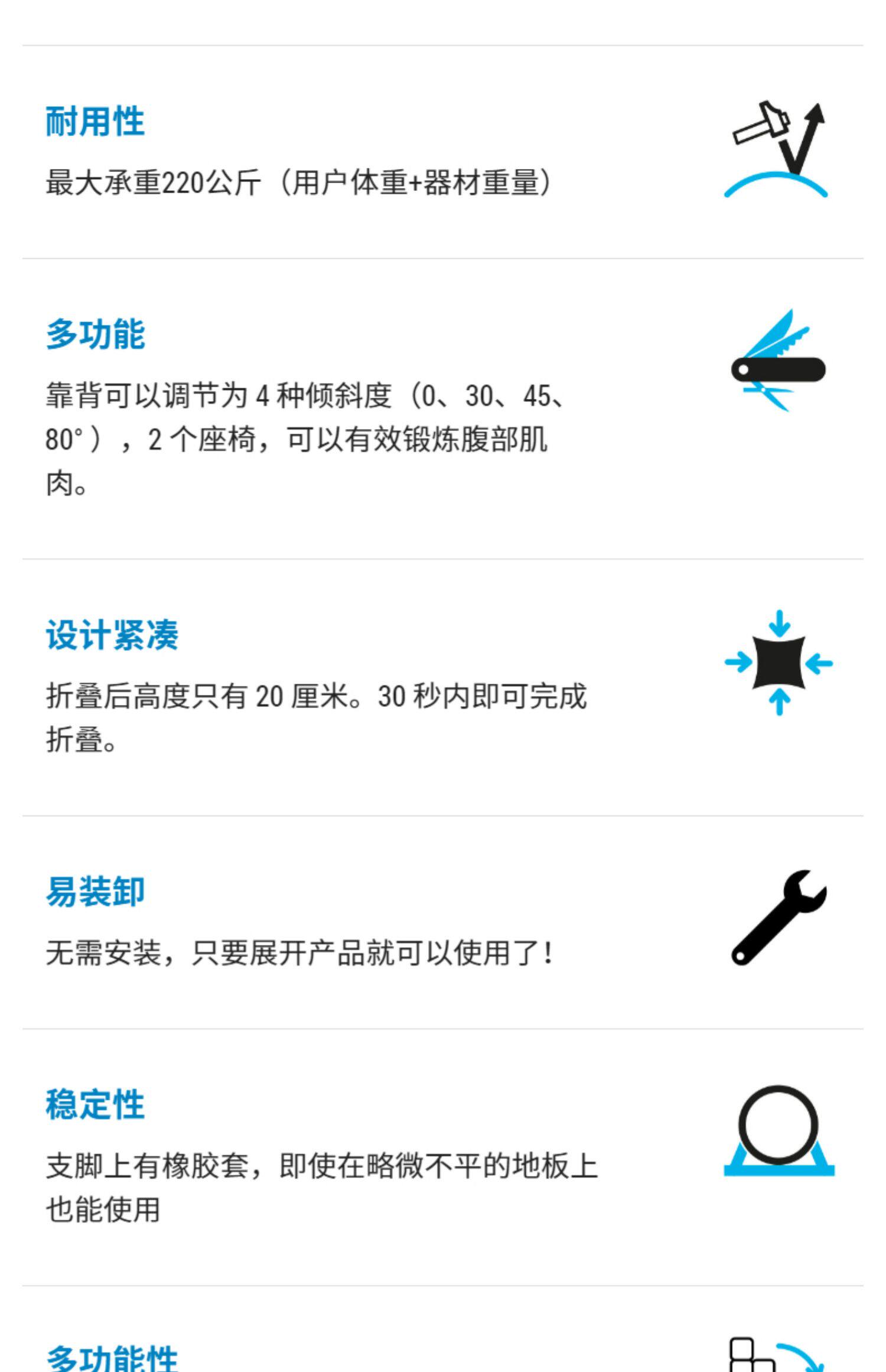 耐用性

最大承重220公斤（用户体重+器材重量）

多功能

靠背可以调节为4种倾斜度（0、30、45、80°），2个座椅，可以有效锻炼腹部肌肉。

设计紧凑

折叠后高度只有20厘米。30秒内即可完成折叠。

易装卸

无需安装，只要展开产品就可以使用了！

稳定性

支脚上有橡胶套，即使在略微不平的地板上也能使用

多功能性