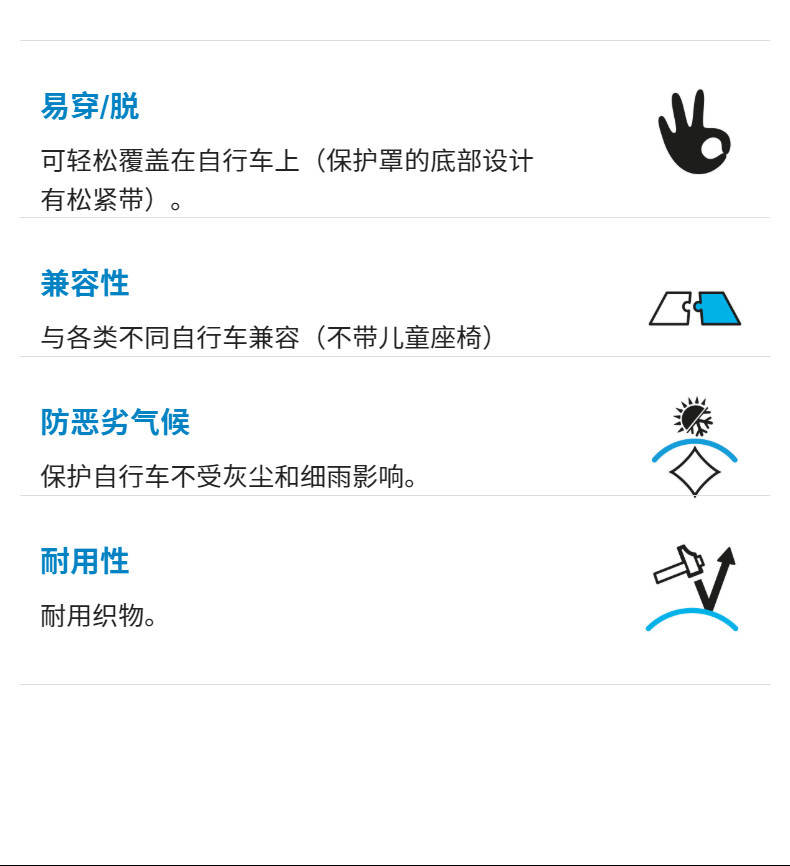 易穿/脱

可轻松覆盖在自行车上（保护罩的底部设计有松紧带）。

兼容性

与各类不同自行车兼容（不带儿童座椅）

防恶劣气候

保护自行车不受灰尘和细雨影响。

耐用性

耐用织物。