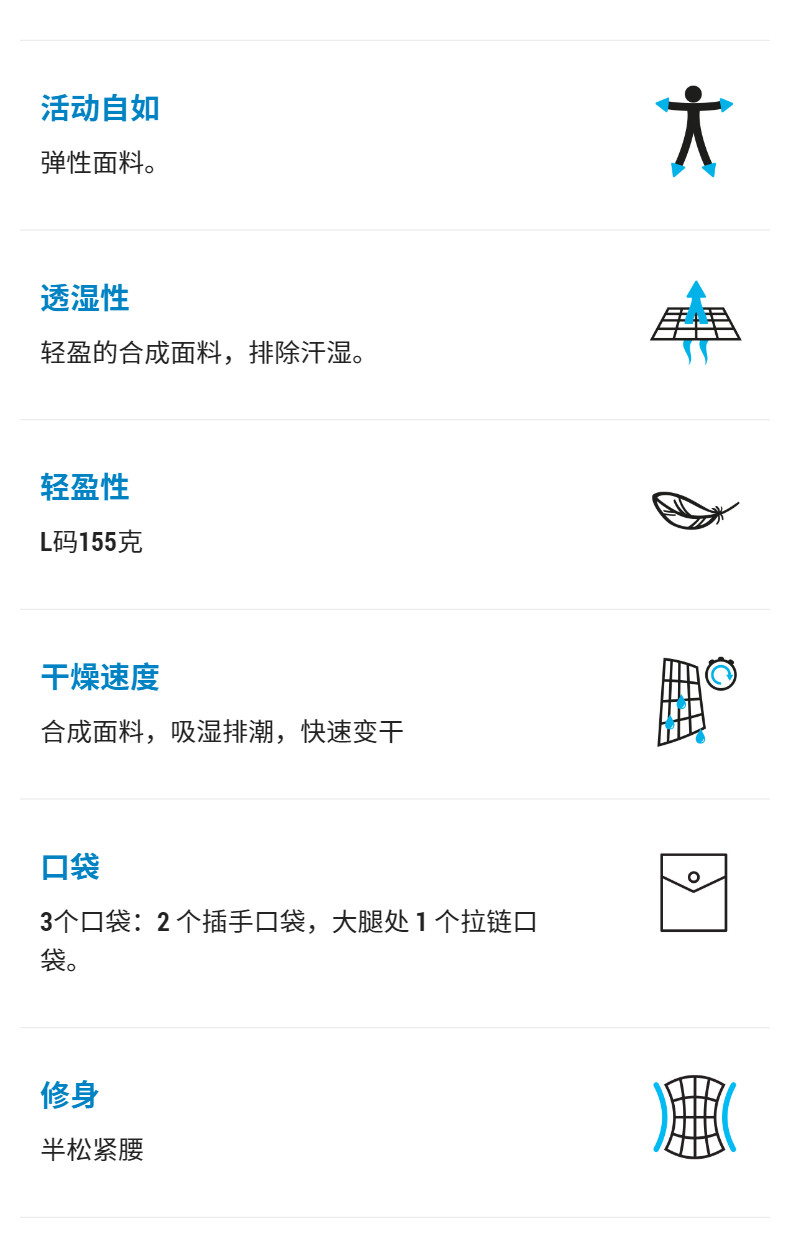 活动自如

弹性面料。

透湿性

轻盈的合成面料，排除汗湿。

轻盈性

L码155克

干燥速度

合成面料，吸湿排潮，快速变干

口袋

3个口袋：2个插手口袋，大腿处1个拉链口袋。

修身

半松紧腰