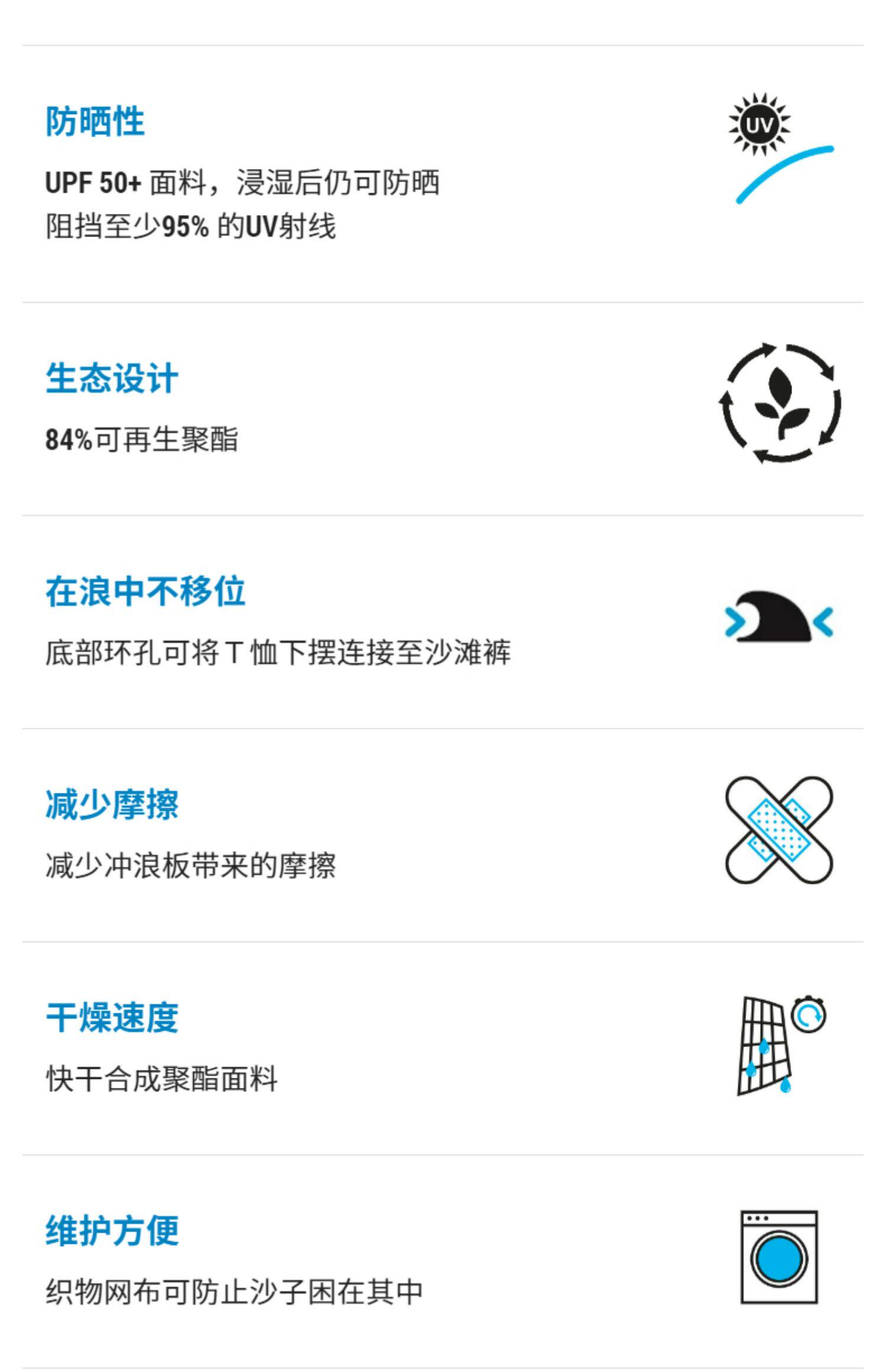 防晒性

UPF 50+面料，浸湿后仍可防晒
阻挡至少95%的UV射线

UV

生态设计

84%可再生聚酯

在浪中不移位

底部环孔可将T恤下摆连接至沙滩裤

减少摩擦

减少冲浪板带来的摩擦

干燥速度

快干合成聚酯面料

维护方便

织物网布可防止沙子困在其中