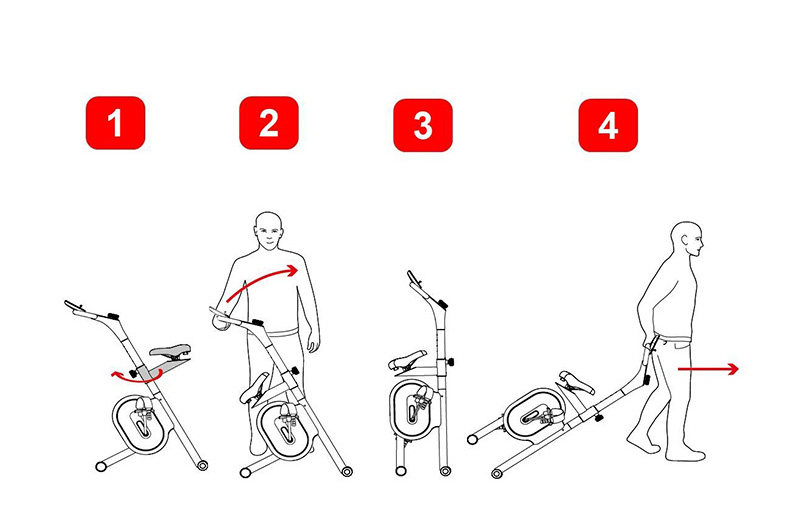 1

2

3

4