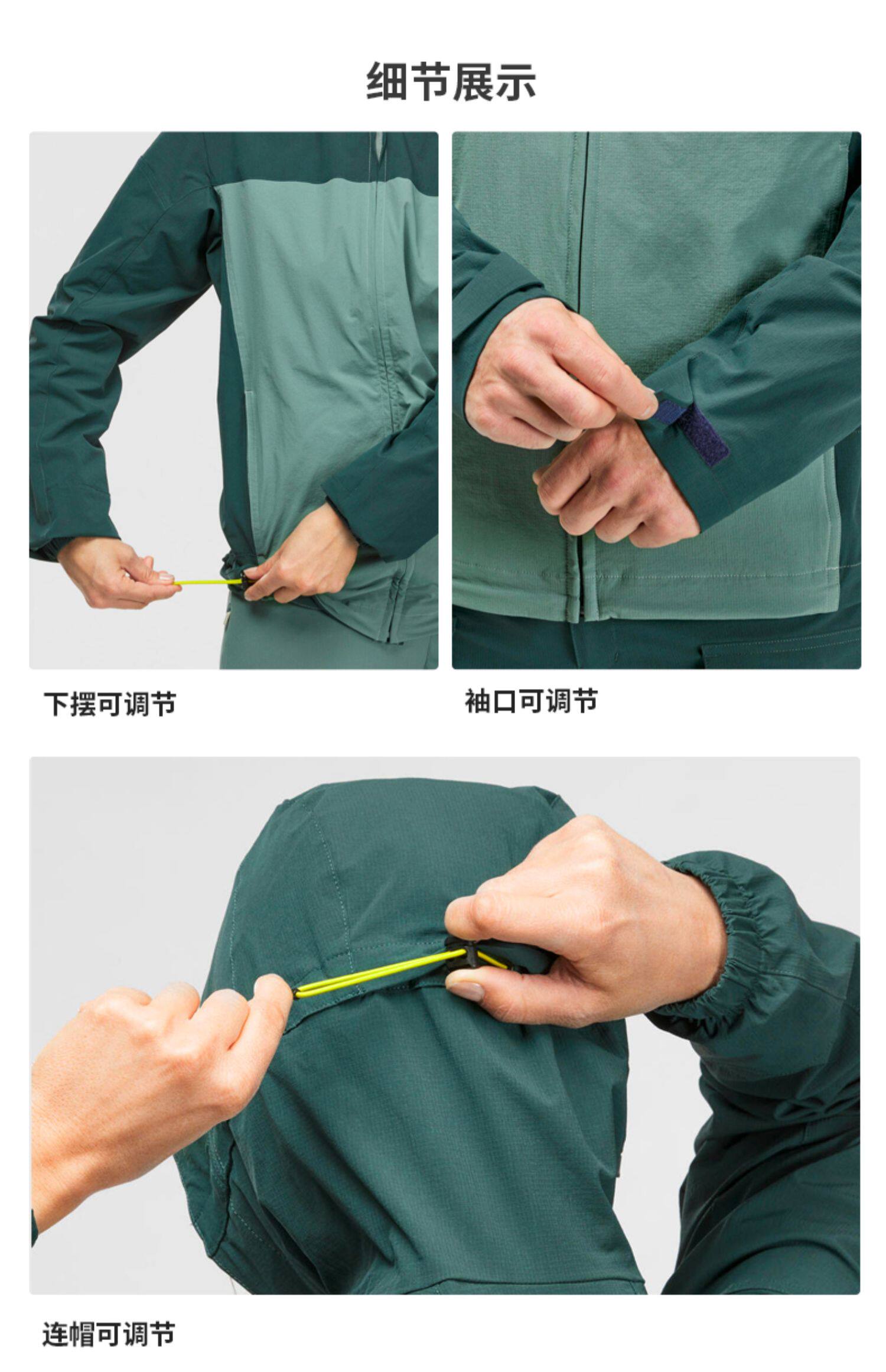 细节展示

下摆可调节

袖口可调节

连帽可调节