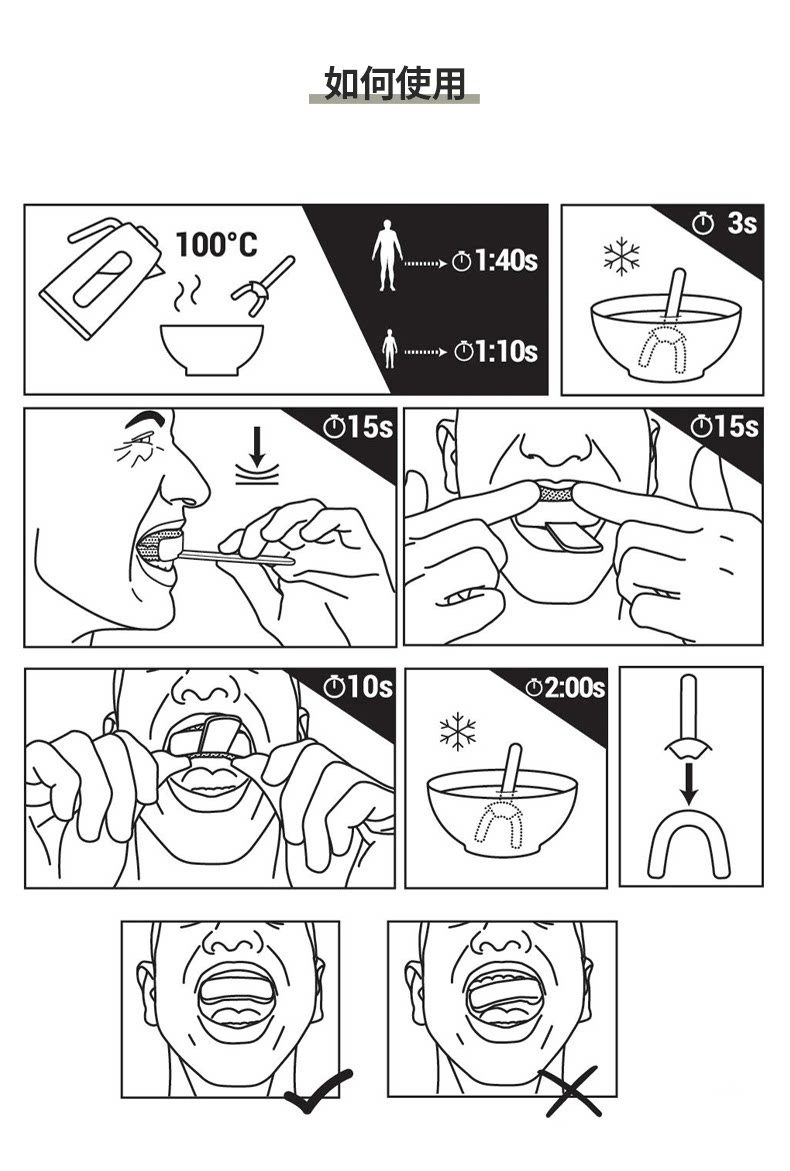 如何使用

100°C

1:40s

1:10s

3s

15s

15s

10s

2:00s