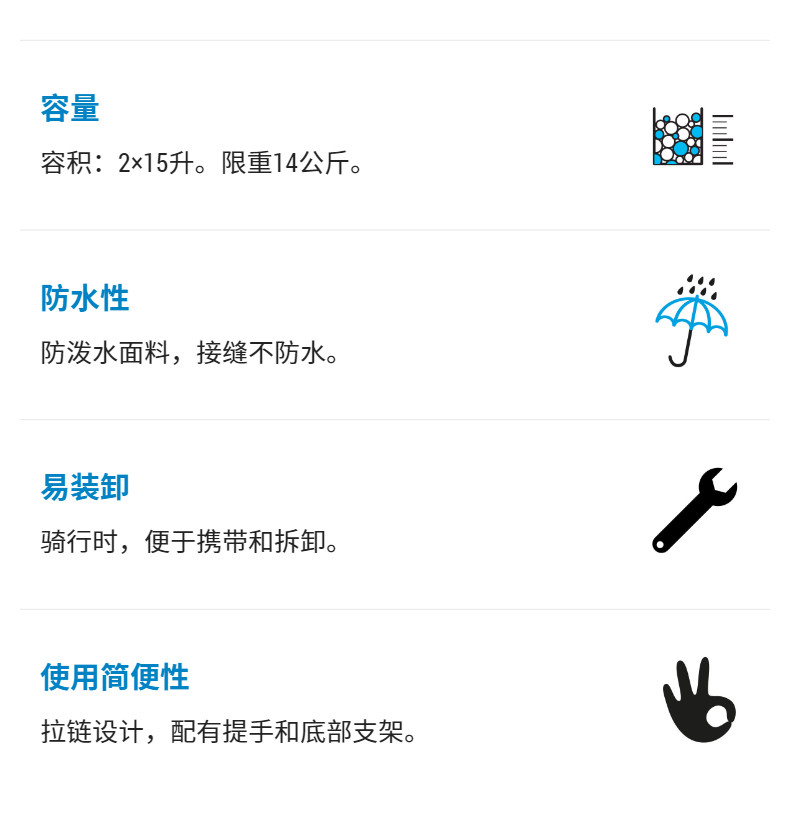 容量

容积：2×15升。限重14公斤。

防水性

防泼水面料，接缝不防水。

易装卸

骑行时，便于携带和拆卸。

使用简便性

拉链设计，配有提手和底部支架。