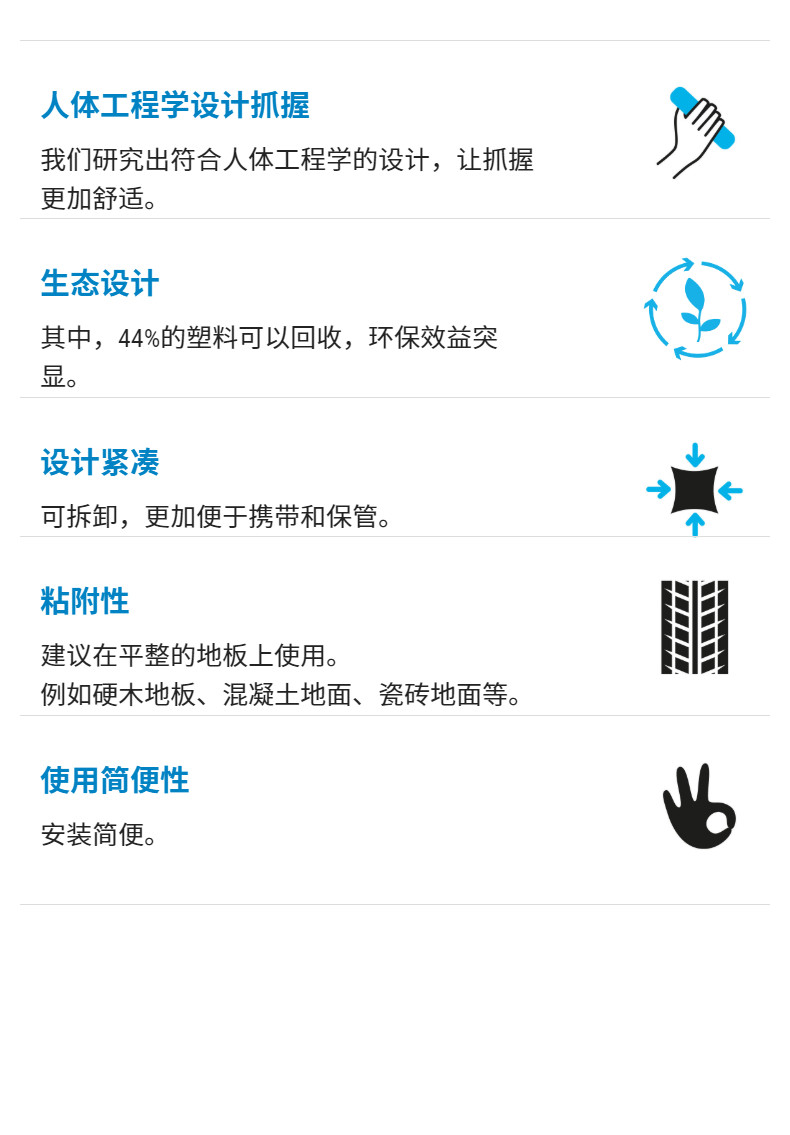 人体工程学设计抓握

我们研究出符合人体工程学的设计，让抓握更加舒适。

生态设计

其中，44%的塑料可以回收，环保效益突显。

设计紧凑

可拆卸，更加便于携带和保管。

粘附性

建议在平整的地板上使用。
例如硬木地板、混凝土地面、瓷砖地面等。

使用简便性

安装简便。