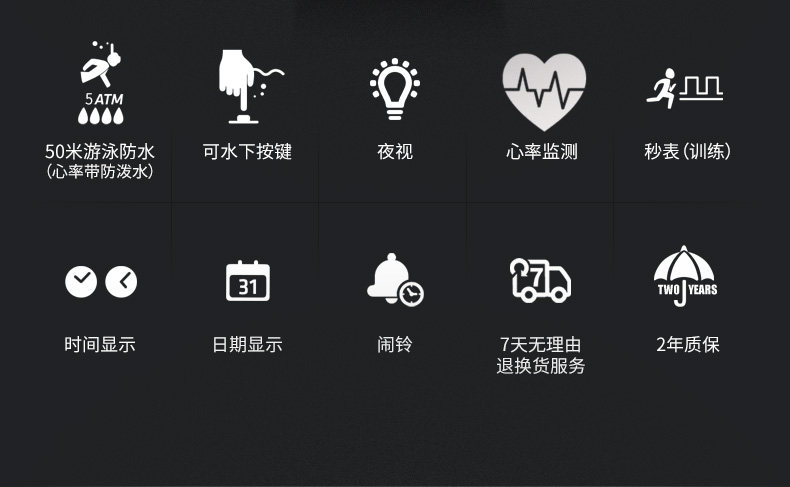 5ATM

50米游泳防水
(心率带防泼水)

可水下按键

夜视

心率监测

秒表(训练)

31

时间显示

日期显示

闹铃

7

7天无理由
退换货服务

TWO YEARS

2年质保