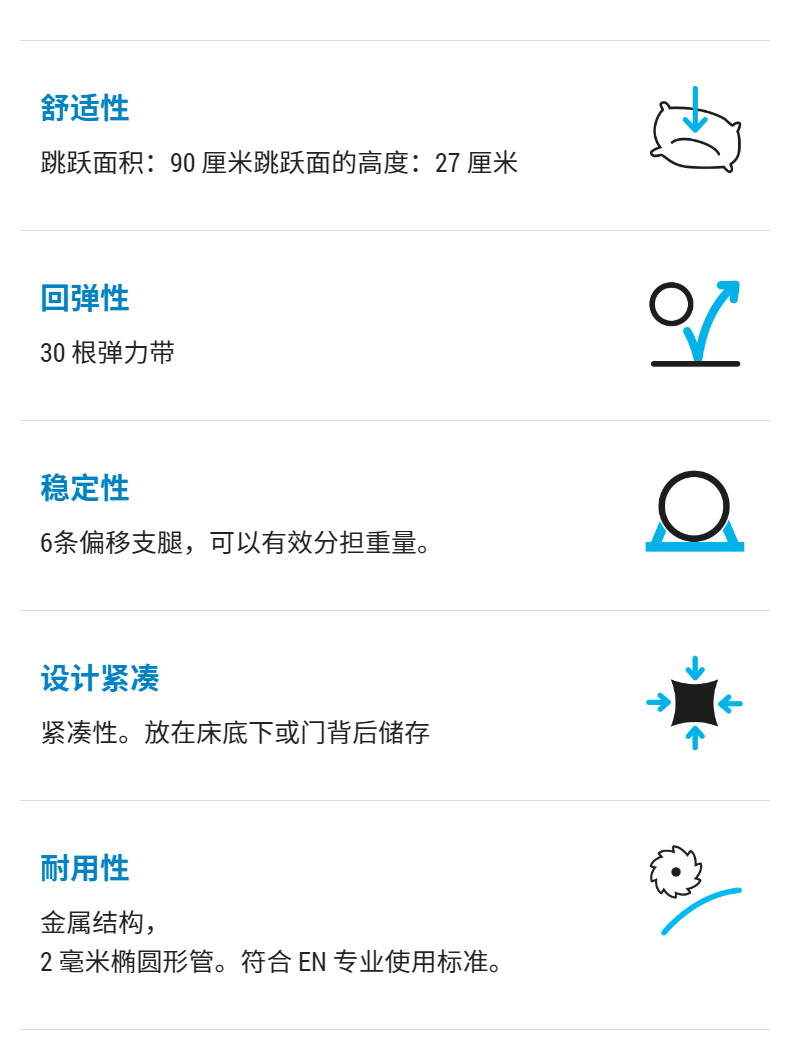 舒适性

跳跃面积：90厘米跳跃面的高度：27厘米

回弹性

30根弹力带

稳定性

6条偏移支腿，可以有效分担重量。

设计紧凑

紧凑性。放在床底下或门背后储存

耐用性

金属结构，
2毫米椭圆形管。符合EN专业使用标准。