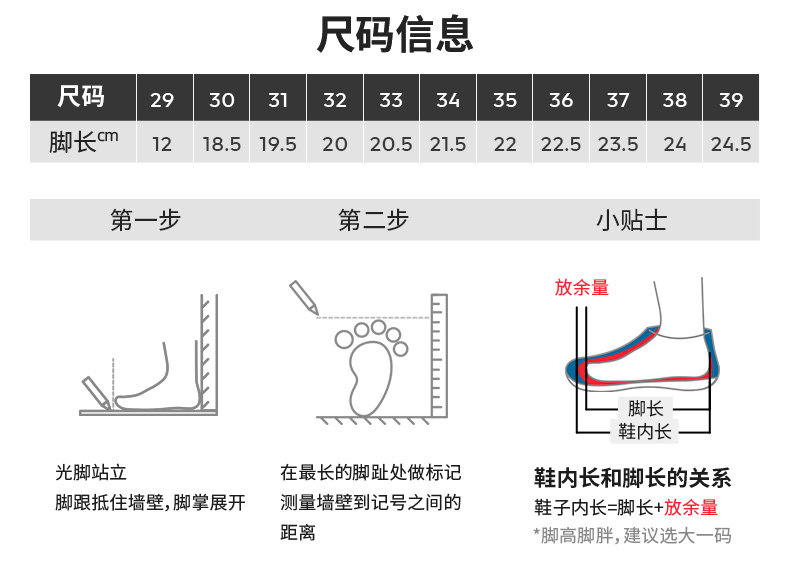 尺码信息

| 尺码 | 29 | 30 | 31 | 32 | 33 | 34 | 35 | 36 | 37 | 38 | 39 |
|---|---|---|---|---|---|---|---|---|---|---|---|
| 脚长$^{cm}$ | 12 | 18.5 | 19.5 | 20 | 20.5 | 21.5 | 22 | 22.5 | 23.5 | 24 | 24.5 |

第一步

光脚站立
脚跟抵住墙壁，脚掌展开

第二步

在最长的脚趾处做标记
测量墙壁到记号之间的距离

小贴士

放余量
脚长
鞋内长

鞋内长和脚长的关系
鞋子内长=脚长+放余量
*脚高脚胖，建议选大一码