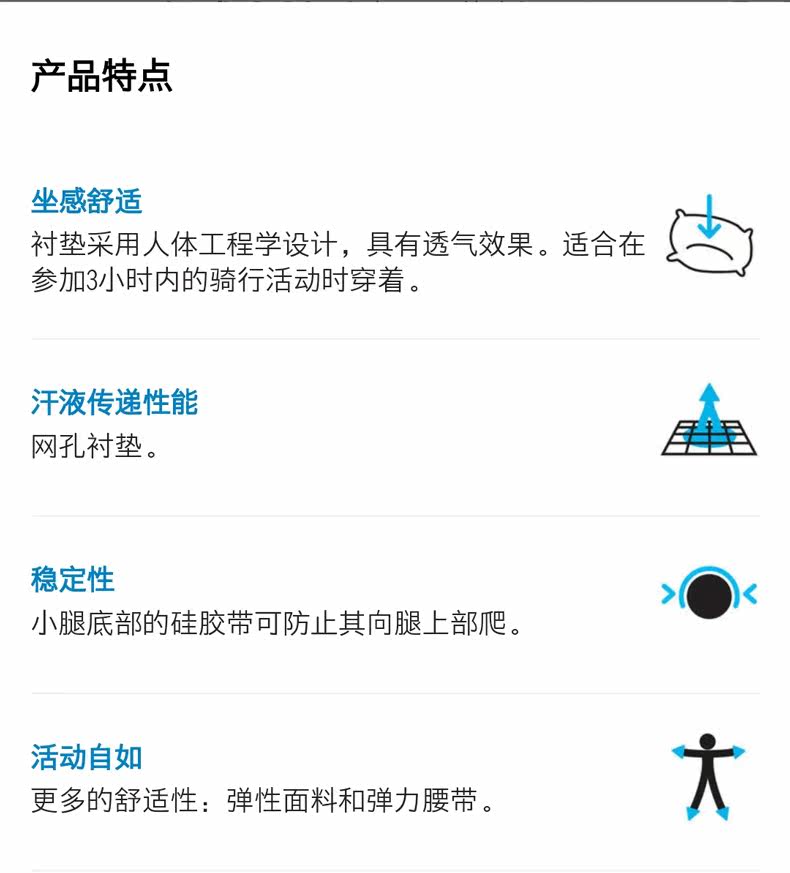 产品特点

坐感舒适
衬垫采用人体工程学设计，具有透气效果。适合在参加3小时内的骑行活动时穿着。

汗液传递性能
网孔衬垫。

稳定性
小腿底部的硅胶带可防止其向腿上部爬。

活动自如
更多的舒适性：弹性面料和弹力腰带。