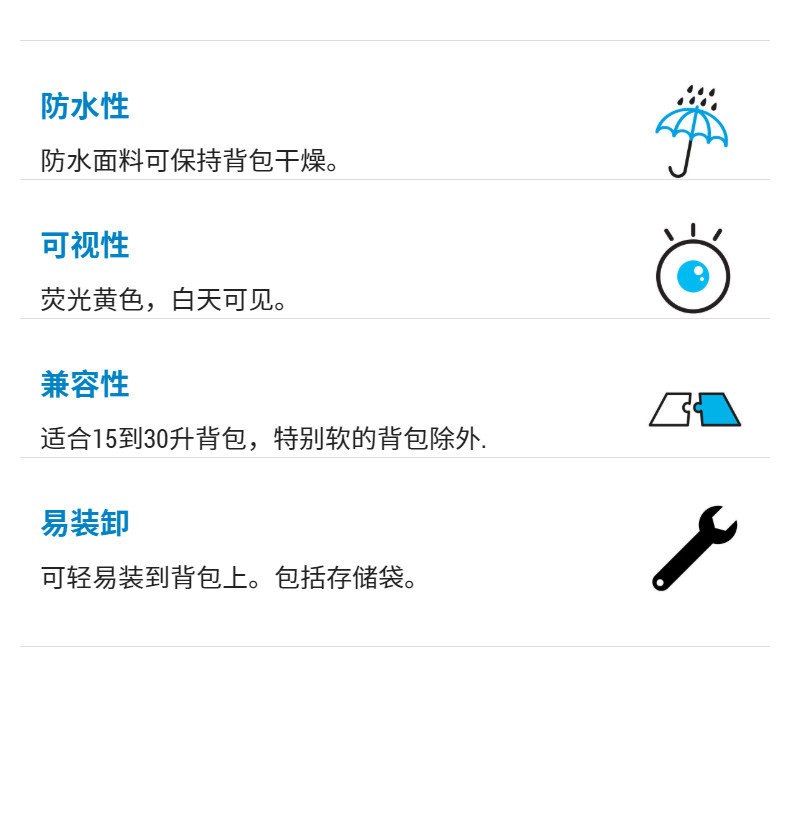 防水性

防水面料可保持背包干燥。

可视性

荧光黄色，白天可见。

兼容性

适合15到30升背包，特别软的背包除外.

易装卸

可轻易装到背包上。包括存储袋。