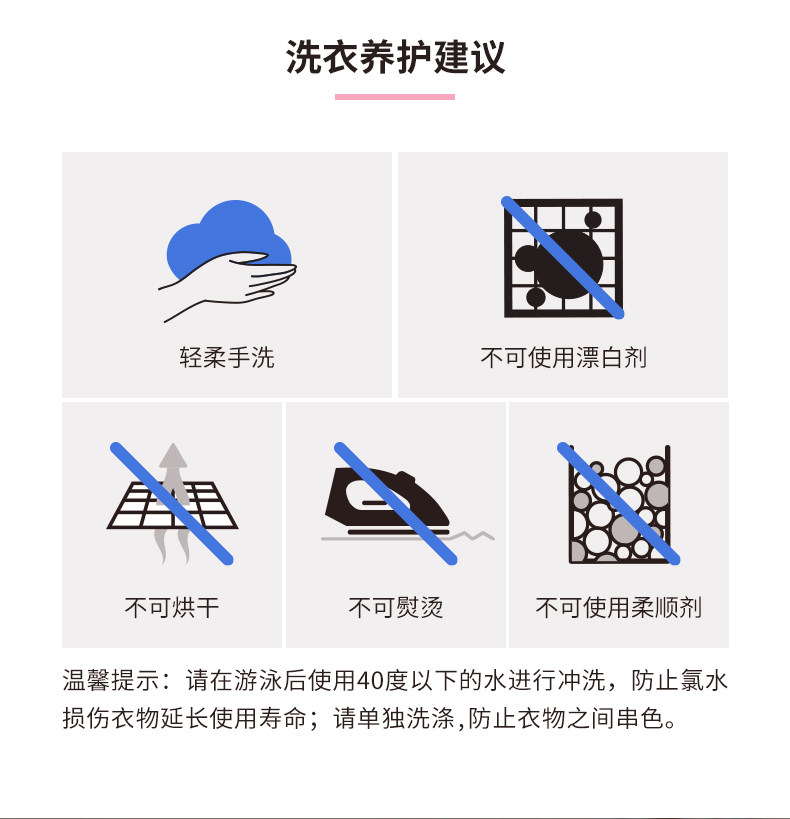 洗衣养护建议

轻柔手洗

不可使用漂白剂

不可烘干

不可熨烫

不可使用柔顺剂

温馨提示：请在游泳后使用40度以下的水进行冲洗，防止氯水损伤衣物延长使用寿命；请单独洗涤,防止衣物之间串色。