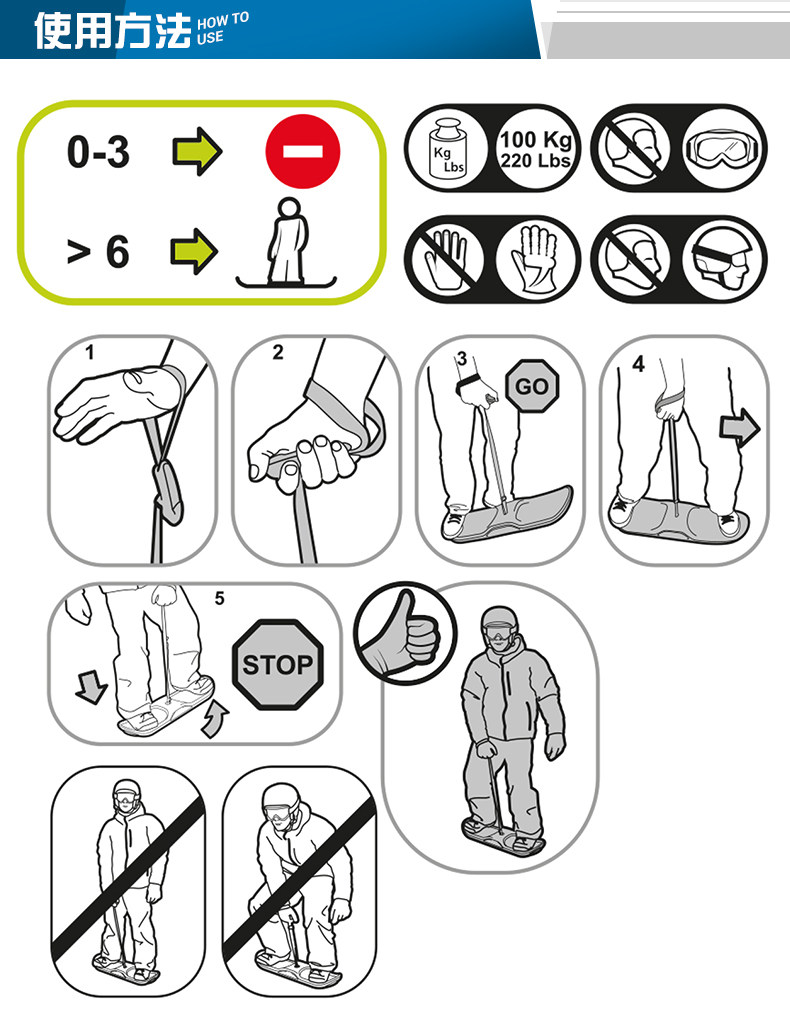 使用方法 HOW TO USE

0-3

> 6

Kg Lbs

100 Kg 220 Lbs

1

2

3

GO

4

5

STOP