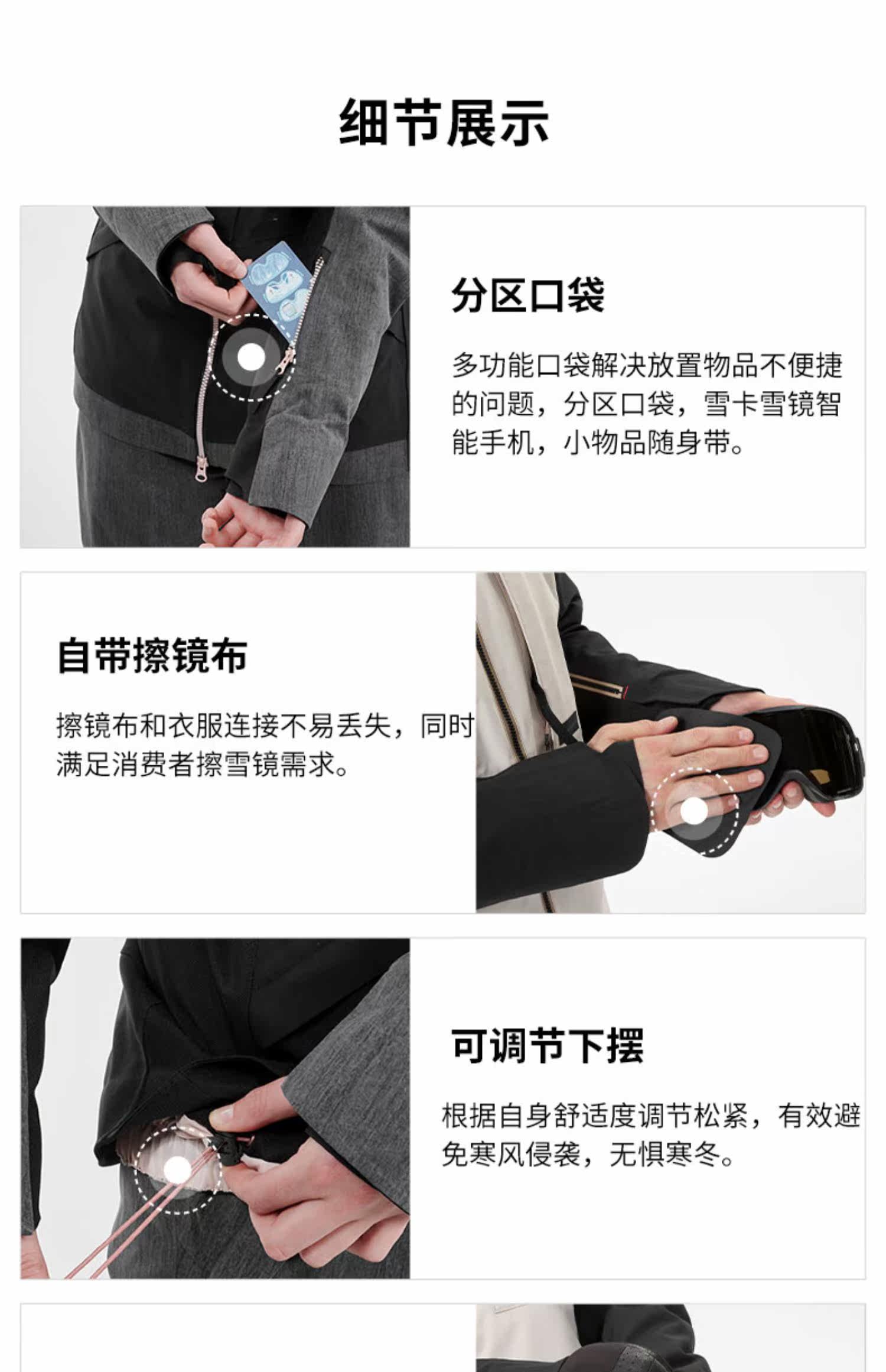 细节展示

分区口袋

多功能口袋解决放置物品不便捷的问题，分区口袋，雪卡雪镜智能手机，小物品随身带。

自带擦镜布

擦镜布和衣服连接不易丢失，同时满足消费者擦雪镜需求。

可调节下摆

根据自身舒适度调节松紧，有效避免寒风侵袭，无惧寒冬。