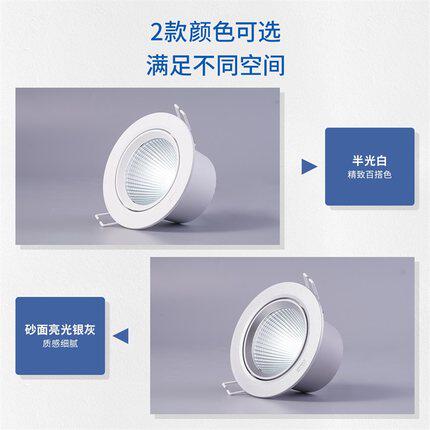 2款颜色可选
满足不同空间

半光白
精致百搭色

砂面亮光银灰
质感细腻