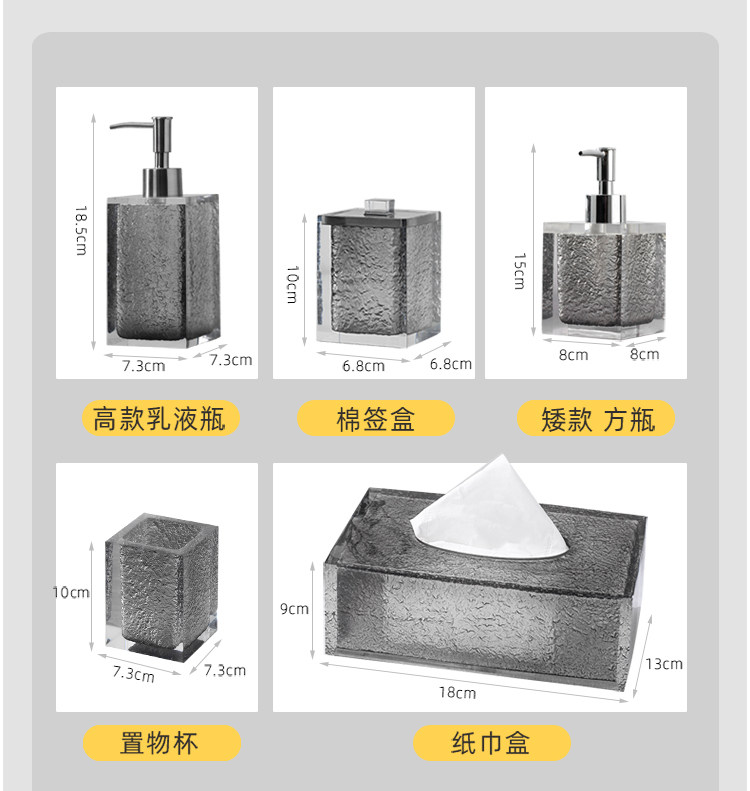 18.5cm
7.3cm 7.3cm
高款乳液瓶

10cm
6.8cm 6.8cm
棉签盒

15cm
8cm 8cm
矮款 方瓶

10cm
7.3cm 7.3cm
置物杯

9cm
18cm
13cm
纸巾盒