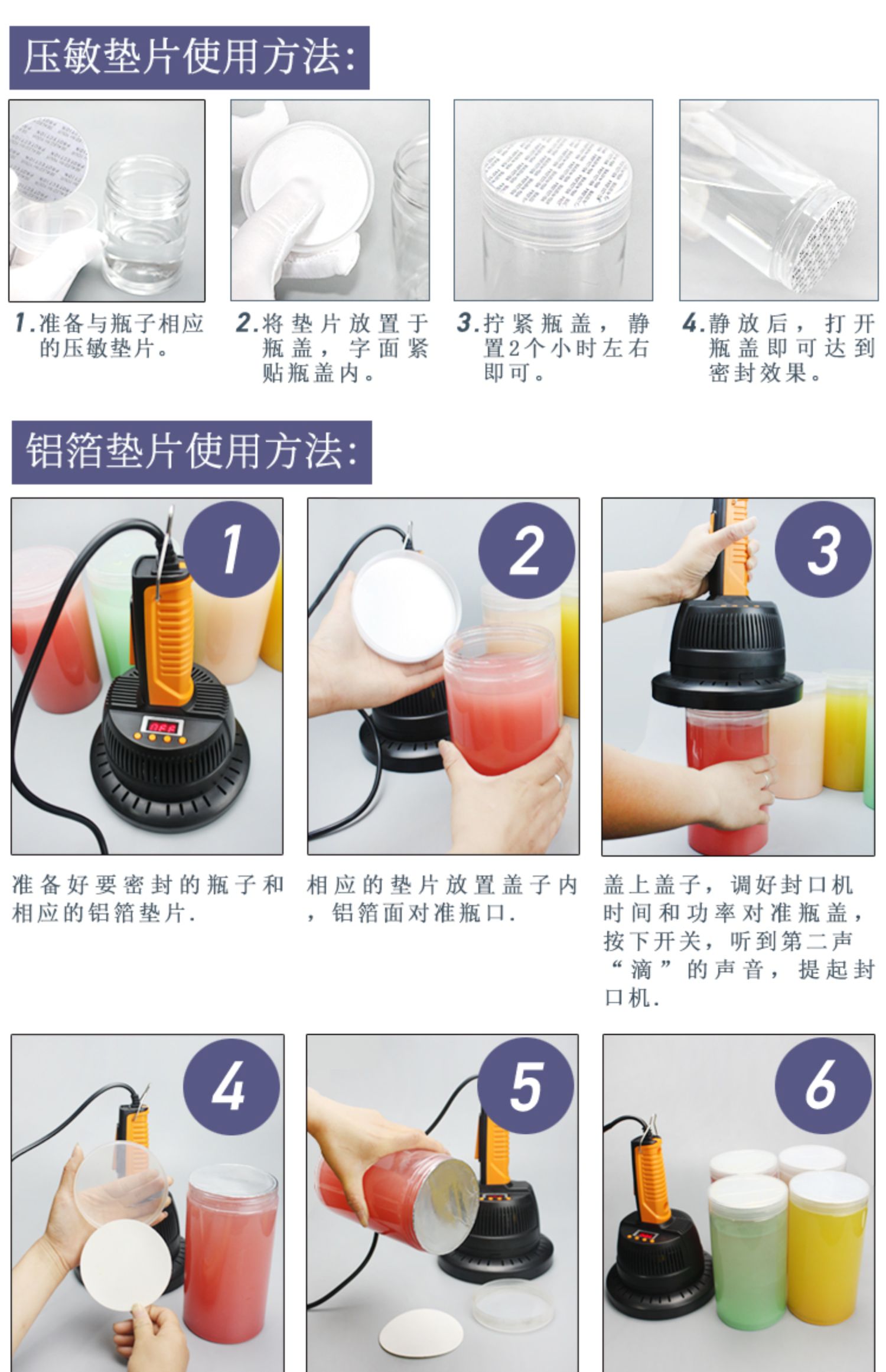 压敏垫片使用方法:

1.准备与瓶子相应的压敏垫片。

2.将垫片放置于瓶盖，字面紧贴瓶盖内。

3.拧紧瓶盖，静置2个小时左右即可。

4.静放后，打开瓶盖即可达到密封效果。

铝箔垫片使用方法:

1

2

3

准备好要密封的瓶子和相应的铝箔垫片.

相应的垫片放置盖子内，铝箔面对准瓶口.

盖上盖子，调好封口机时间和功率对准瓶盖，按下开关，听到第二声“滴”的声音，提起封口机.

4

5

6