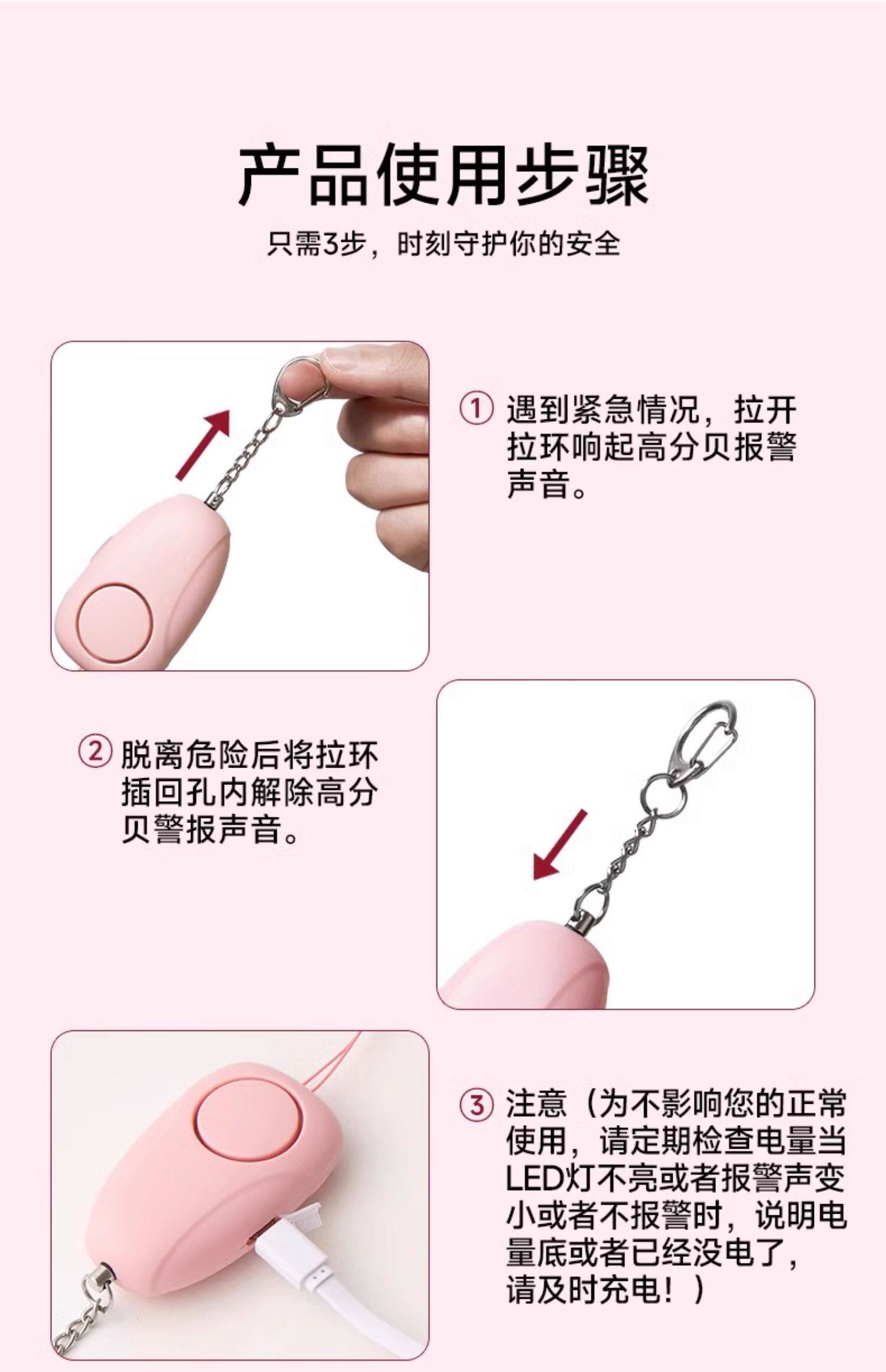 产品使用步骤

只需3步，时刻守护你的安全

① 遇到紧急情况，拉开拉环响起高分贝报警声音。

② 脱离危险后将拉环插回孔内解除高分贝警报声音。

③ 注意（为不影响您的正常使用，请定期检查电量当LED灯不亮或者报警声变小或者不报警时，说明电量底或者已经没电了，请及时充电！）