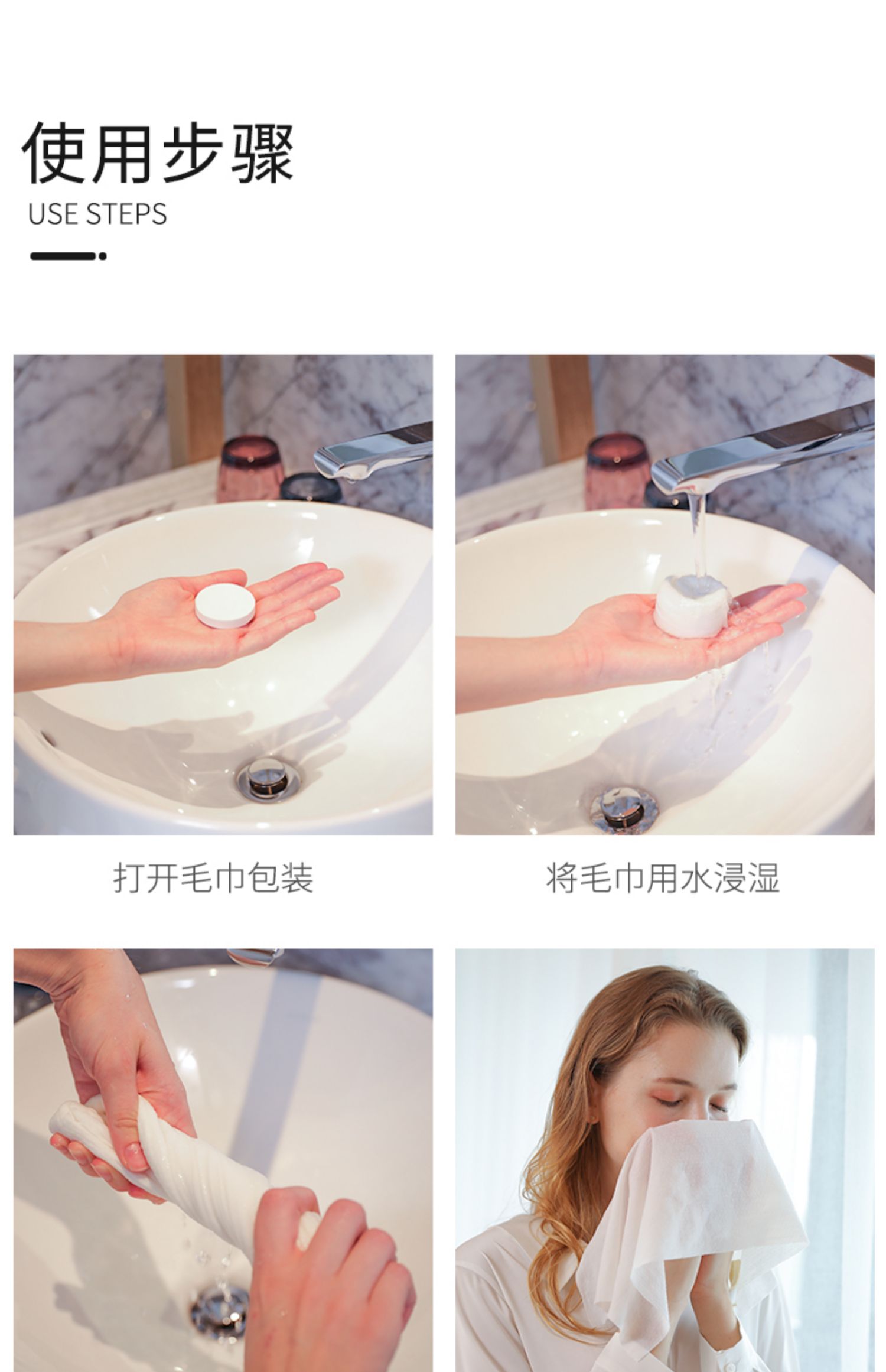 使用步骤
USE STEPS

打开毛巾包装

将毛巾用水浸湿