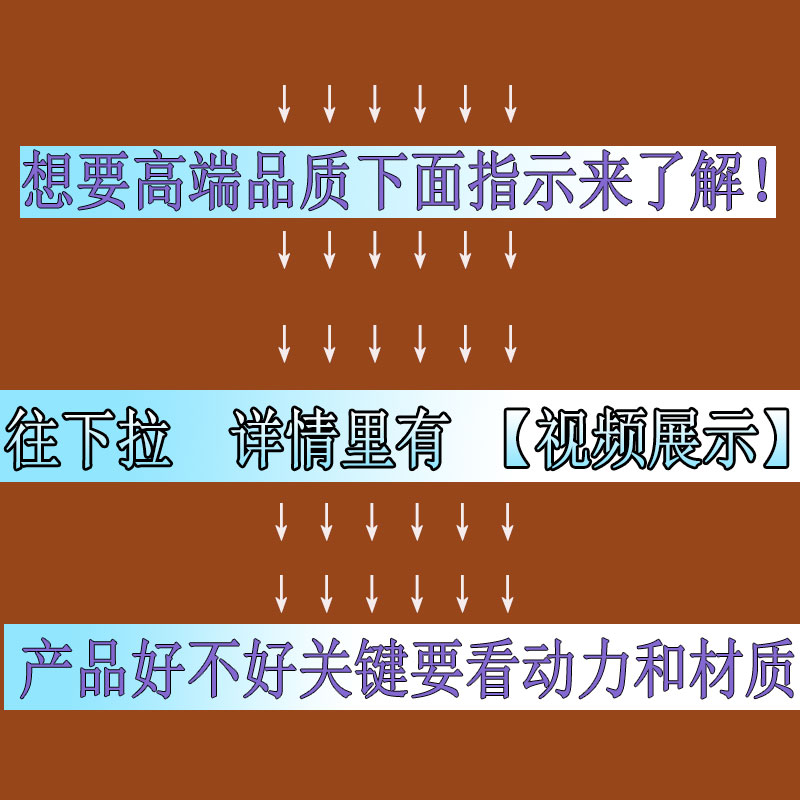 ↓ ↓ ↓ ↓ ↓ ↓

想要高端品质下面指示来了解!

↓ ↓ ↓ ↓ ↓ ↓

↓ ↓ ↓ ↓ ↓ ↓

往下拉 详情里有 【视频展示】

↓ ↓ ↓ ↓ ↓ ↓

↓ ↓ ↓ ↓ ↓ ↓

产品好不好关键要看动力和材质