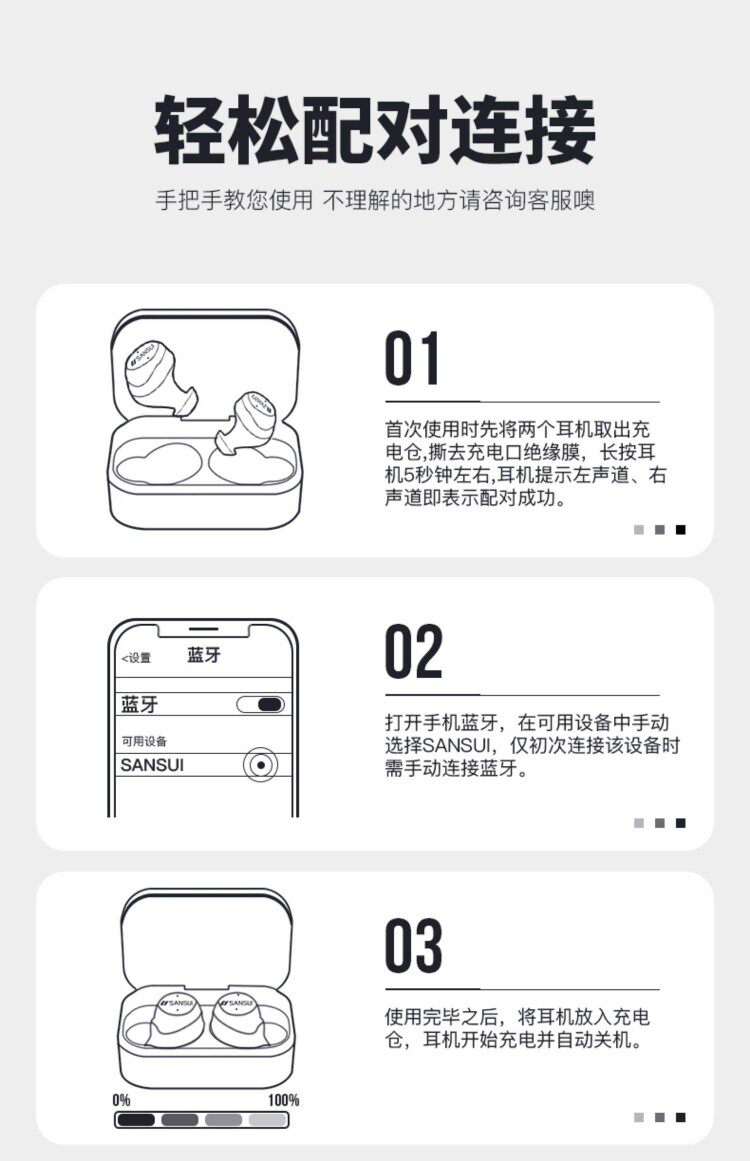 轻松配对连接

手把手教您使用 不理解的地方请咨询客服噢

SANSUI

SANSUI

01

首次使用时先将两个耳机取出充电仓,撕去充电口绝缘膜，长按耳机5秒钟左右,耳机提示左声道、右声道即表示配对成功。

<设置 蓝牙

蓝牙

可用设备

SANSUI

02

打开手机蓝牙，在可用设备中手动选择SANSUI，仅初次连接该设备时需手动连接蓝牙。

SANSUI SANSUI

0% 100%

03

使用完毕之后，将耳机放入充电仓，耳机开始充电并自动关机。