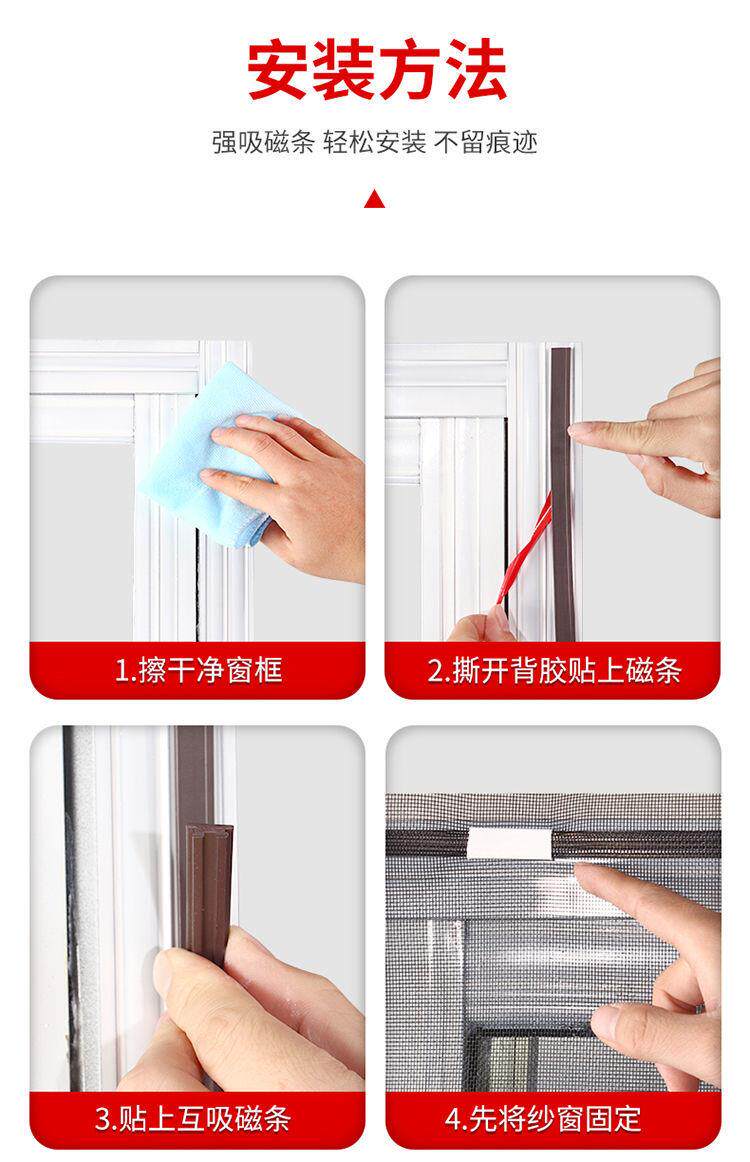 安装方法

强吸磁条 轻松安装 不留痕迹

1.擦干净窗框

2.撕开背胶贴上磁条

3.贴上互吸磁条

4.先将纱窗固定