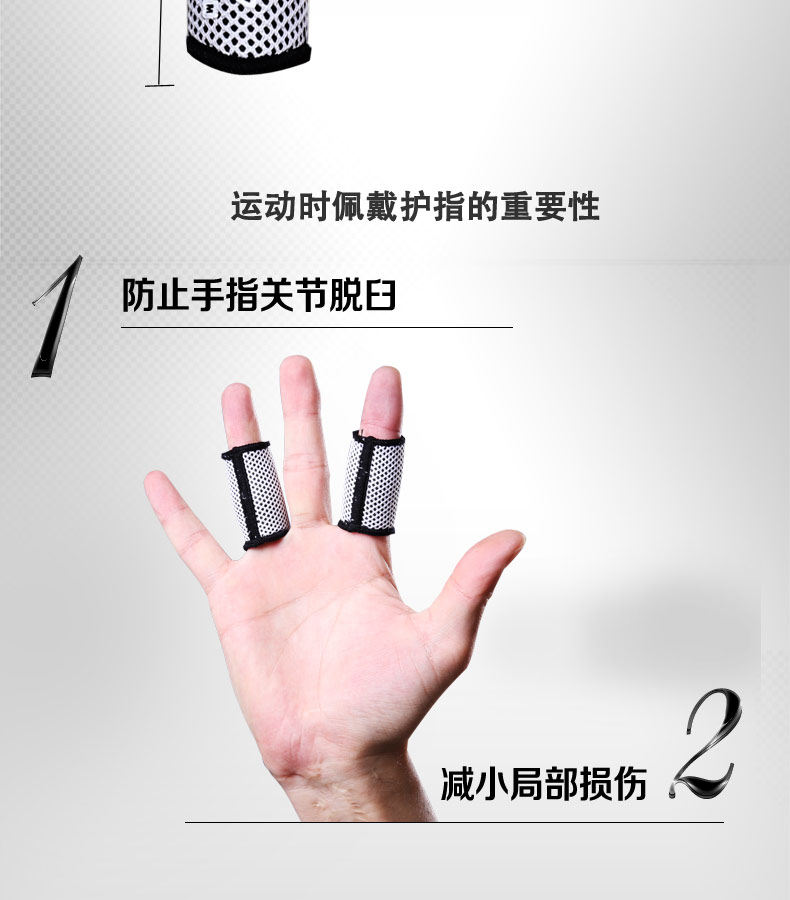 运动时佩戴护指的重要性

1 防止手指关节脱臼

减小局部损伤 2