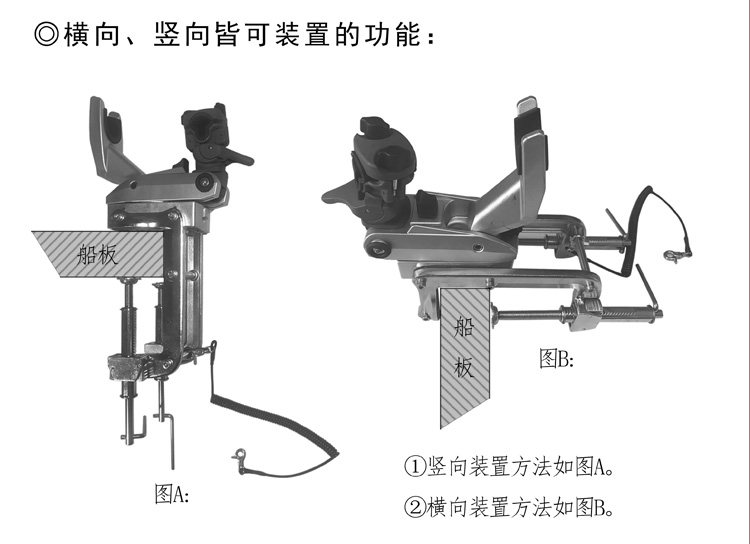 ◎横向、竖向皆可装置的功能：

船板

图A:

船板

图B:

①竖向装置方法如图A。

②横向装置方法如图B。