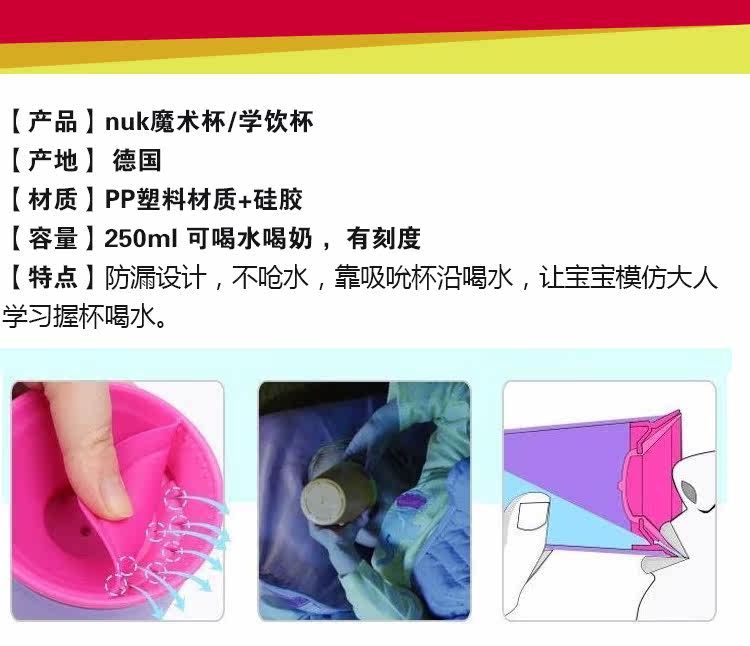 【产品】nuk魔术杯/学饮杯
【产地】 德国
【材质】PP塑料材质+硅胶
【容量】250ml 可喝水喝奶， 有刻度
【特点】防漏设计，不呛水，靠吸吮杯沿喝水，让宝宝模仿大人学习握杯喝水。