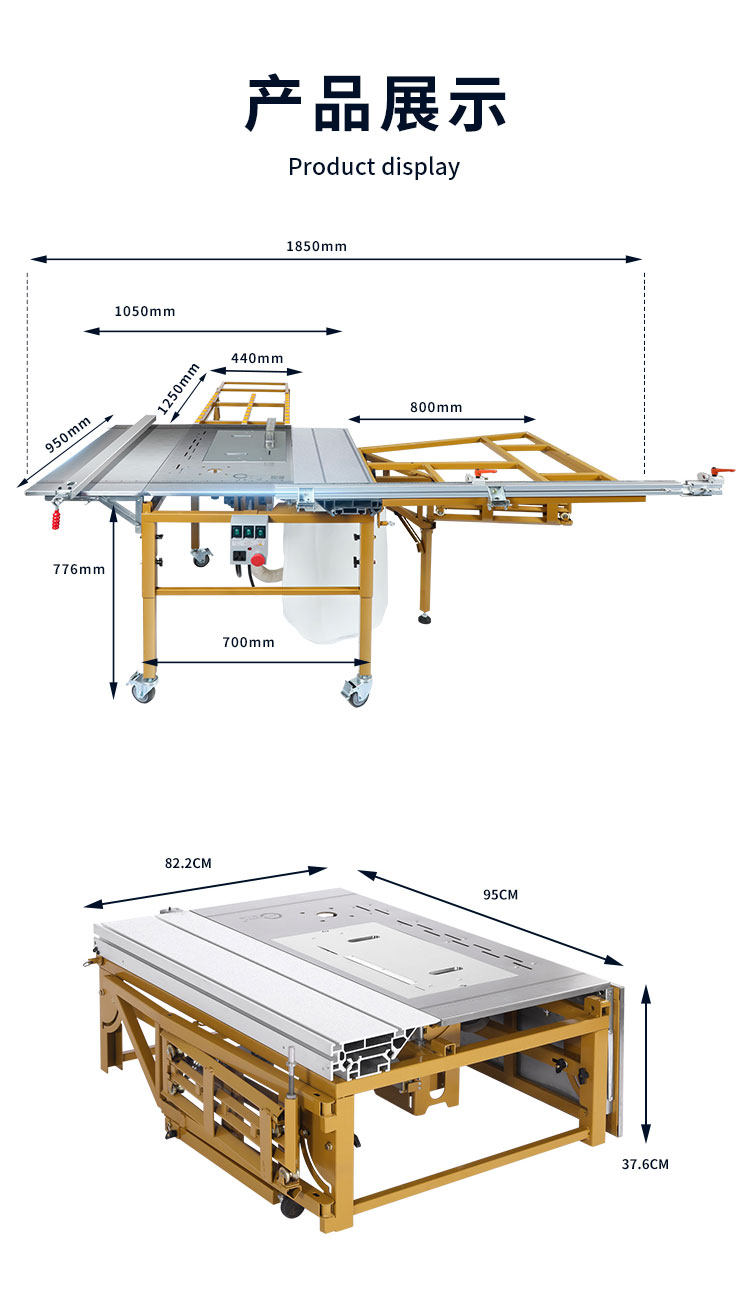 产品展示
Product display

1850mm
1050mm
440mm
1250mm
950mm
800mm
776mm
700mm

82.2CM
95CM
37.6CM