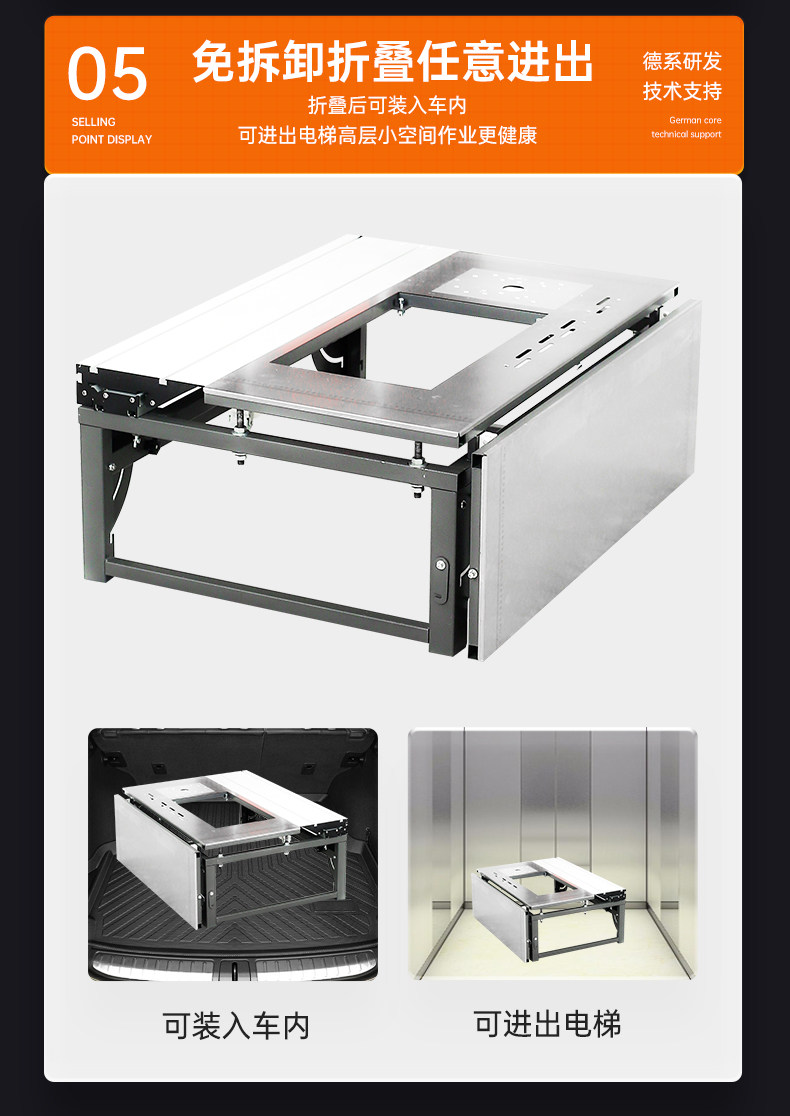 05

SELLING POINT DISPLAY

免拆卸折叠任意进出

折叠后可装入车内

可进出电梯高层小空间作业更健康

德系研发 技术支持

German core technical support

可装入车内

可进出电梯