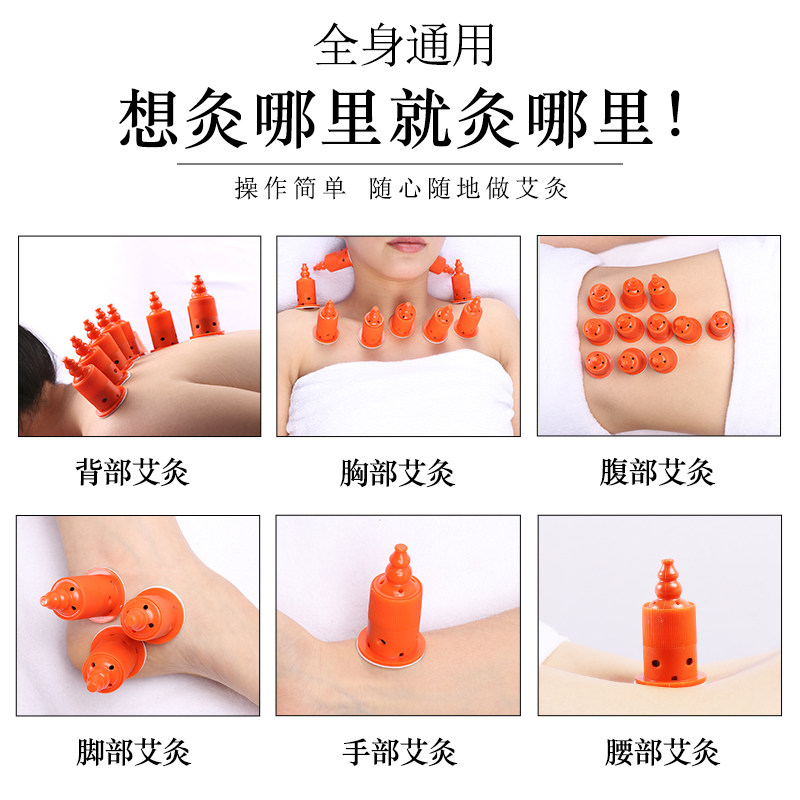 全身通用

想灸哪里就灸哪里!

操作简单 随心随地做艾灸

背部艾灸

胸部艾灸

腹部艾灸

脚部艾灸

手部艾灸

腰部艾灸