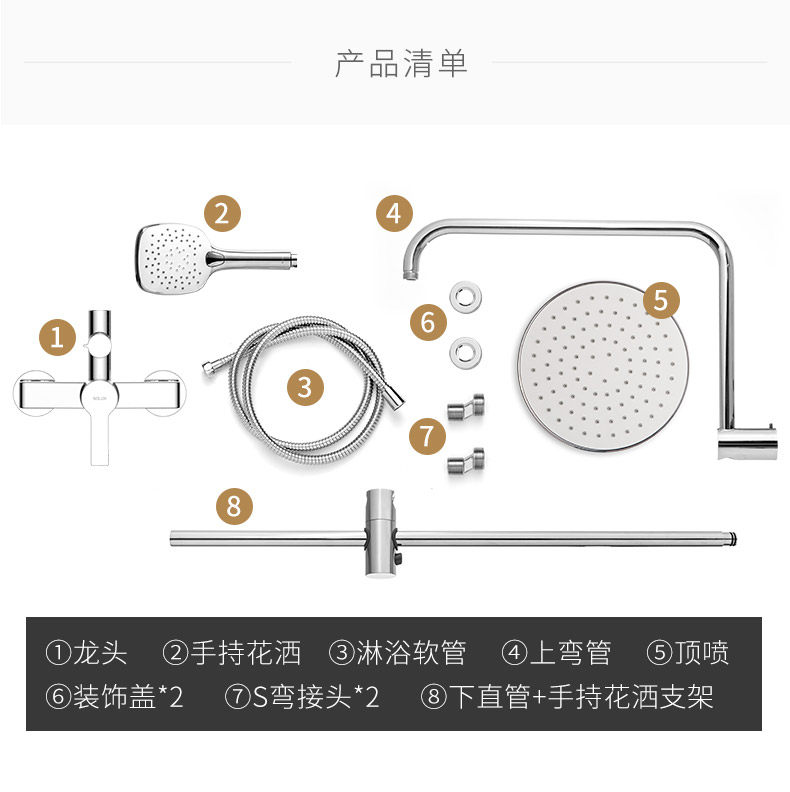 产品清单

2
4
1
6
5
3
7
8

①龙头 ②手持花洒 ③淋浴软管 ④上弯管 ⑤顶喷
⑥装饰盖*2 ⑦S弯接头*2 ⑧下直管+手持花洒支架