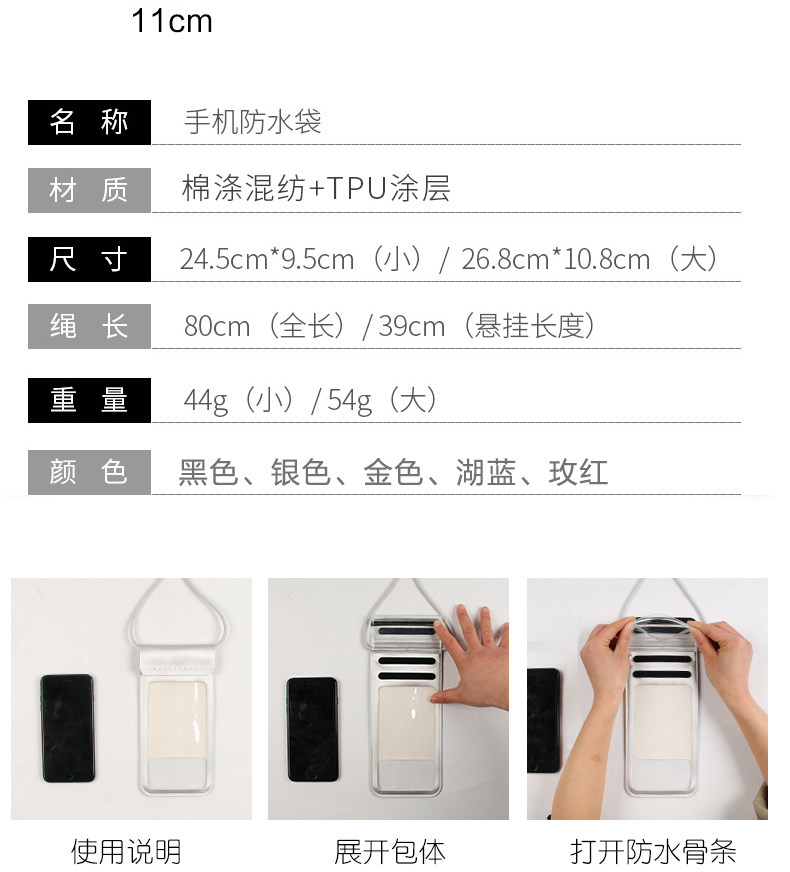 11cm

| 名 称 | 手机防水袋 |
|---|---|
| 材 质 | 棉涤混纺+TPU涂层 |
| 尺 寸 | 24.5cm*9.5cm（小）/ 26.8cm*10.8cm（大） |
| 绳 长 | 80cm（全长）/ 39cm（悬挂长度） |
| 重 量 | 44g（小）/ 54g（大） |
| 颜 色 | 黑色、银色、金色、湖蓝、玫红 |

使用说明

展开包体

打开防水骨条