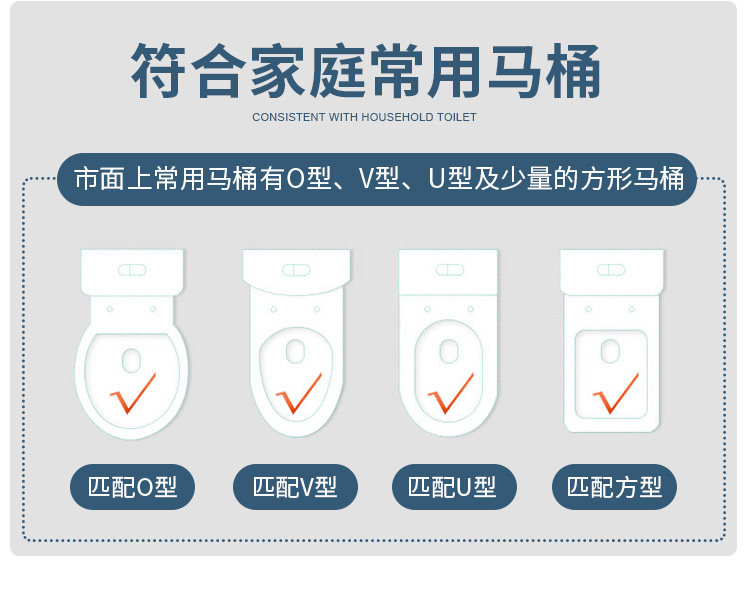 符合家庭常用马桶

CONSISTENT WITH HOUSEHOLD TOILET

市面上常用马桶有O型、V型、U型及少量的方形马桶

匹配O型

匹配V型

匹配U型

匹配方型