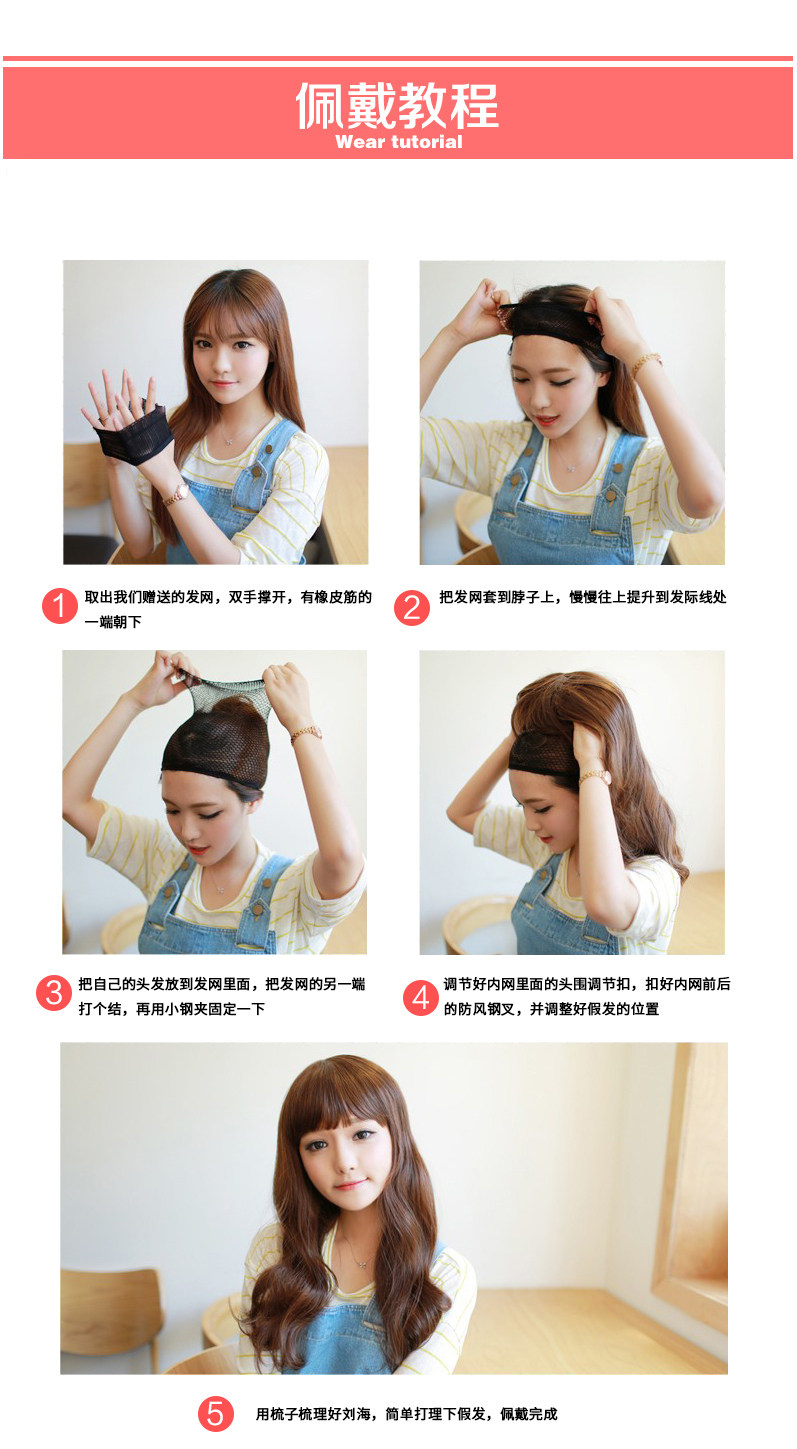 佩戴教程
Wear tutorial

1 取出我们赠送的发网，双手撑开，有橡皮筋的一端朝下

2 把发网套到脖子上，慢慢往上提升到发际线处

3 把自己的头发放到发网里面，把发网的另一端打个结，再用小钢夹固定一下

4 调节好内网里面的头围调节扣，扣好内网前后的防风钢叉，并调整好假发的位置

5 用梳子梳理好刘海，简单打理下假发，佩戴完成