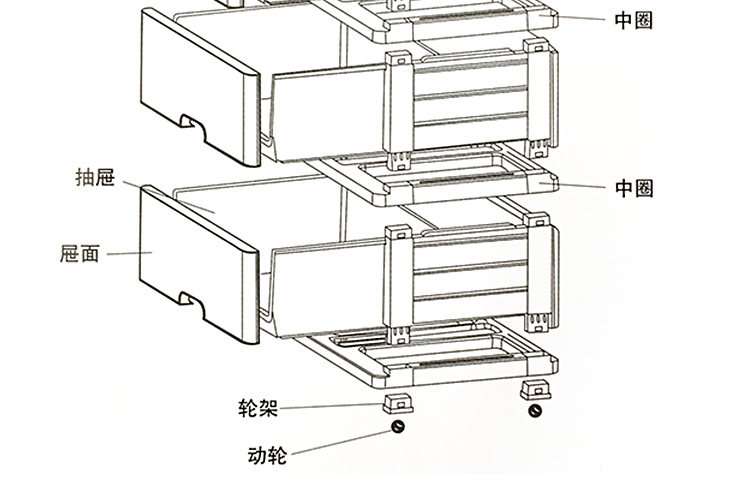 中圈

抽屉

中圈

屉面

轮架

动轮