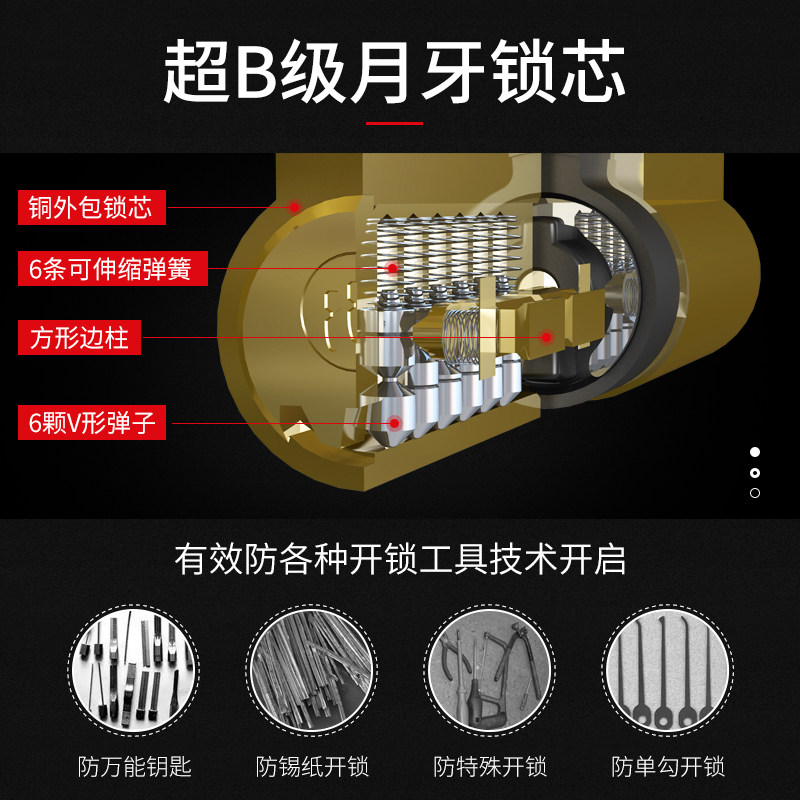 超B级月牙锁芯

铜外包锁芯

6条可伸缩弹簧

方形边柱

6颗V形弹子

有效防各种开锁工具技术开启

防万能钥匙

防锡纸开锁

防特殊开锁

防单勾开锁