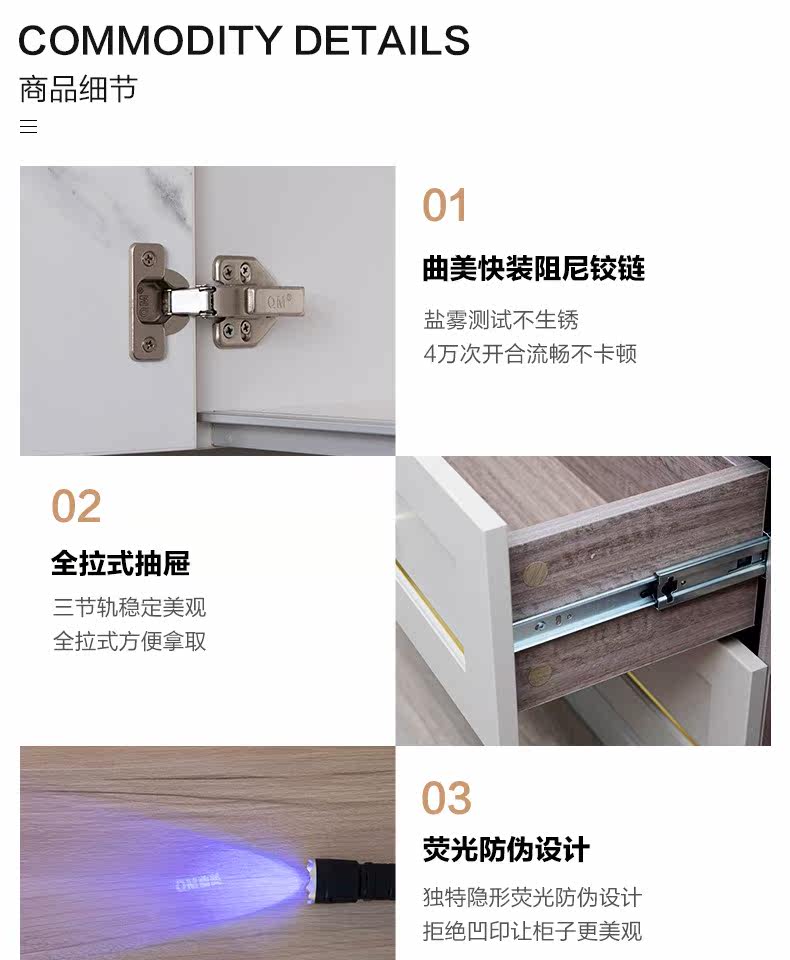 COMMODITY DETAILS
商品细节

01
曲美快装阻尼铰链
盐雾测试不生锈
4万次开合流畅不卡顿

QM

02
全拉式抽屉
三节轨稳定美观
全拉式方便拿取

03
荧光防伪设计
独特隐形荧光防伪设计
拒绝凹印让柜子更美观

QM曲美