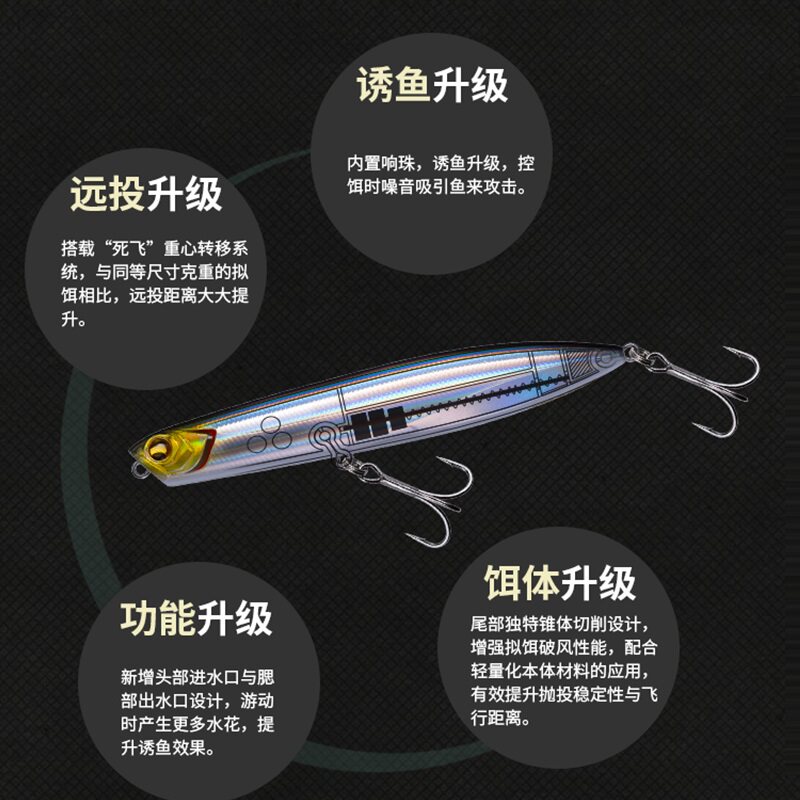 诱鱼升级

内置响珠，诱鱼升级，控饵时噪音吸引鱼来攻击。

远投升级

搭载“死飞”重心转移系统，与同等尺寸克重的拟饵相比，远投距离大大提升。

功能升级

新增头部进水口与腮部出水口设计，游动时产生更多水花，提升诱鱼效果。

饵体升级

尾部独特锥体切削设计，增强拟饵破风性能，配合轻量化本体材料的应用，有效提升抛投稳定性与飞行距离。