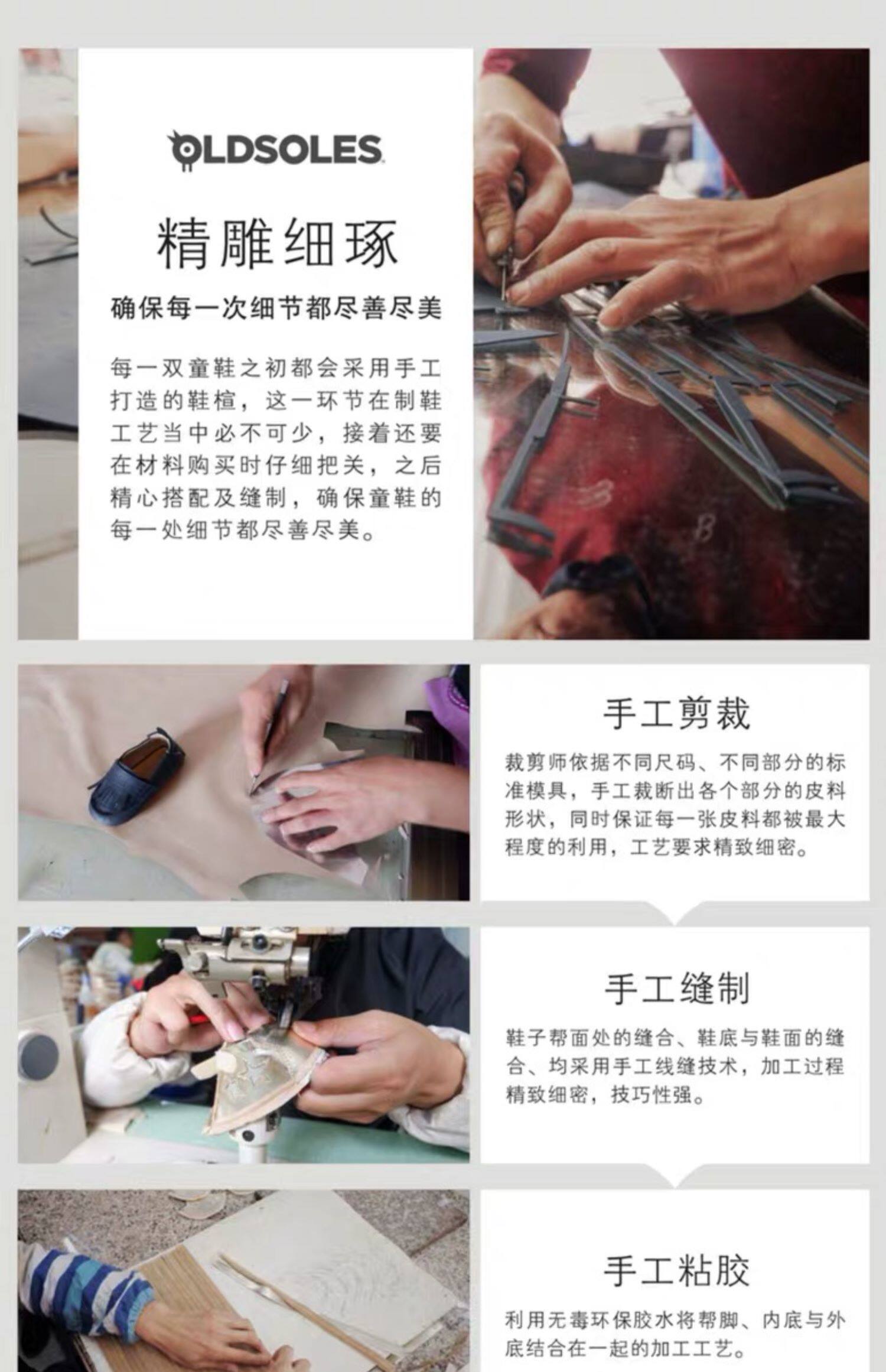 OLDSOLES

精雕细琢

确保每一次细节都尽善尽美

每一双童鞋之初都会采用手工打造的鞋楦，这一环节在制鞋工艺当中必不可少，接着还要在材料购买时仔细把关，之后精心搭配及缝制，确保童鞋的每一处细节都尽善尽美。

手工剪裁

裁剪师依据不同尺码、不同部分的标准模具，手工裁断出各个部分的皮料形状，同时保证每一张皮料都被最大程度的利用，工艺要求精致细密。

手工缝制

鞋子帮面处的缝合、鞋底与鞋面的缝合、均采用手工线缝技术，加工过程精致细密，技巧性强。

手工粘胶

利用无毒环保胶水将帮脚、内底与外底结合在一起的加工工艺。